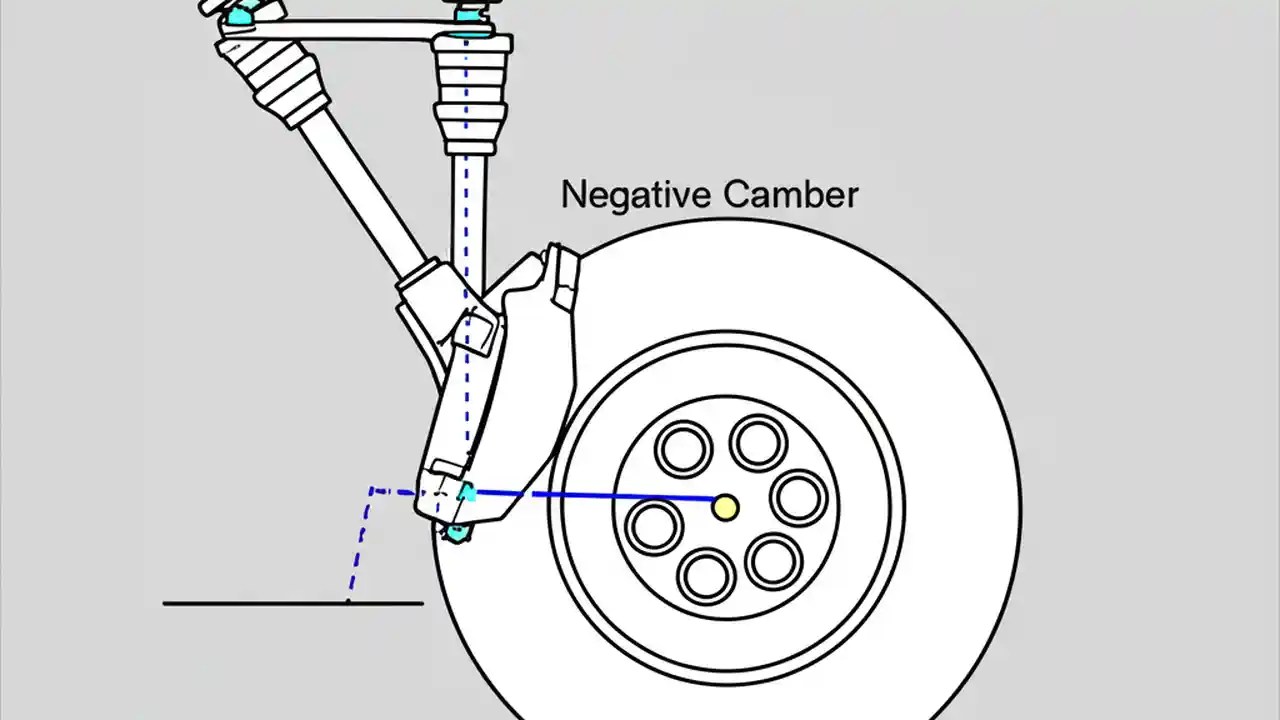 Negative Camber