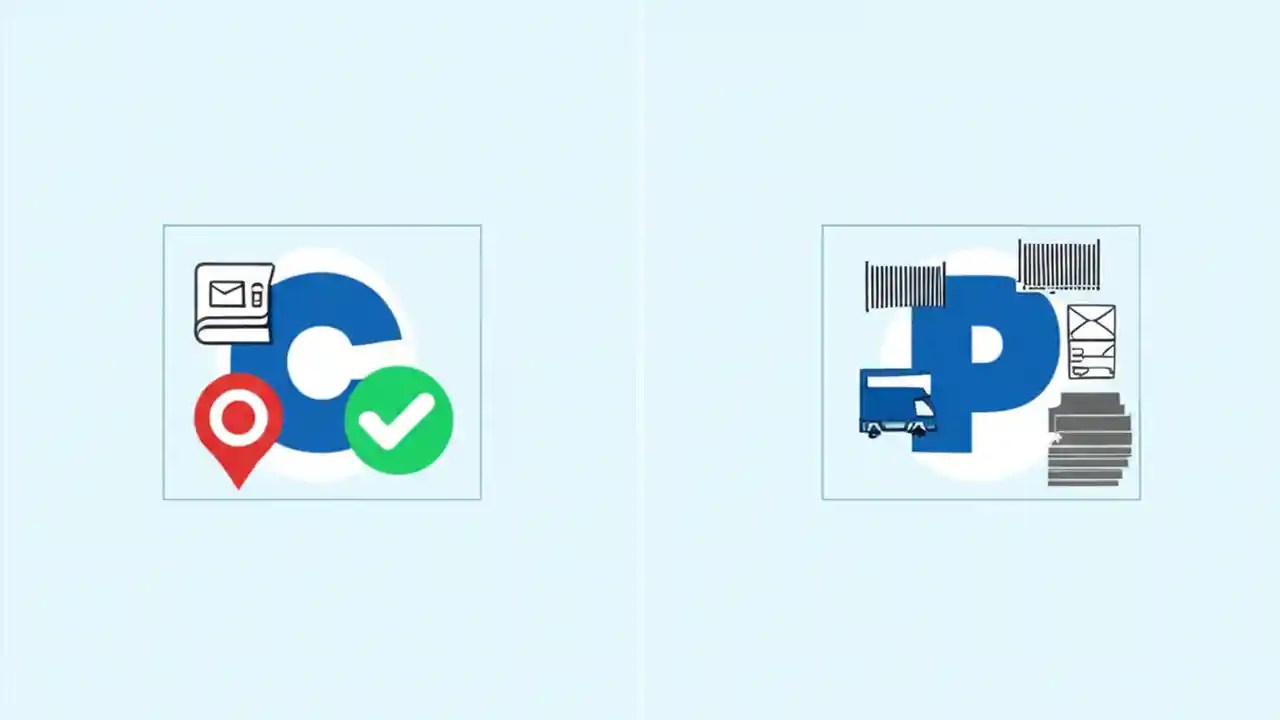 C

P