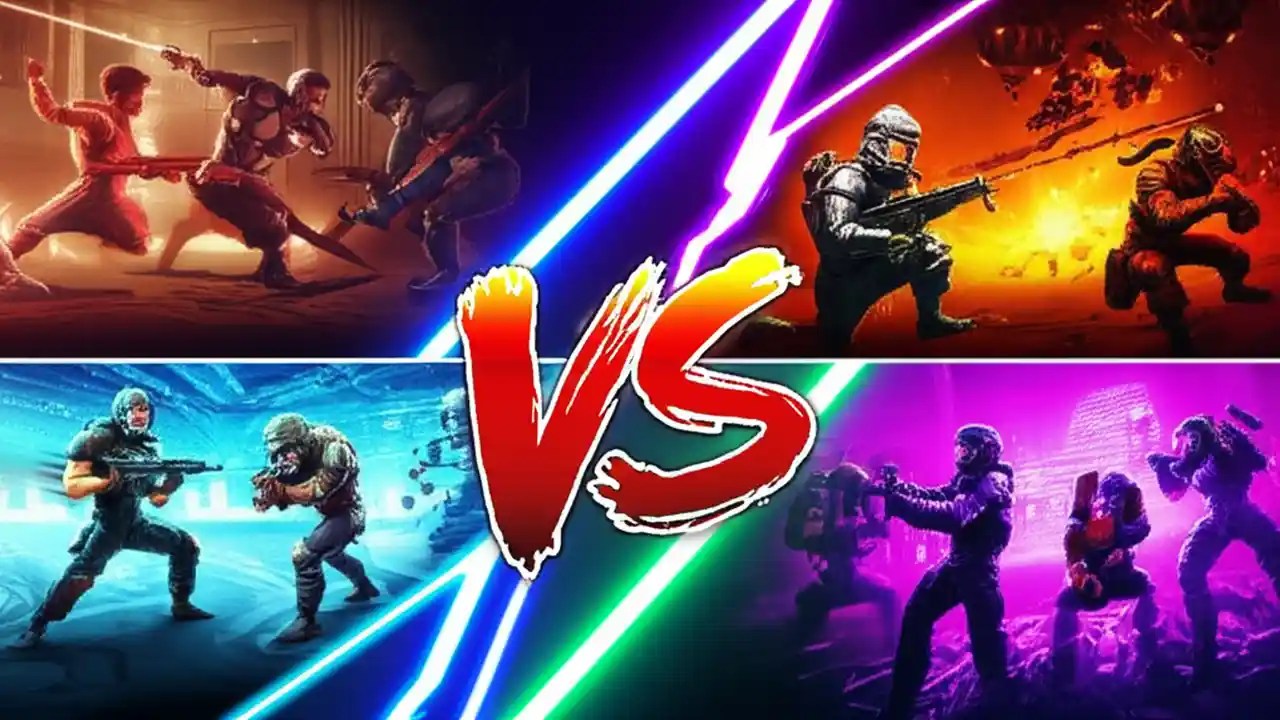 VS