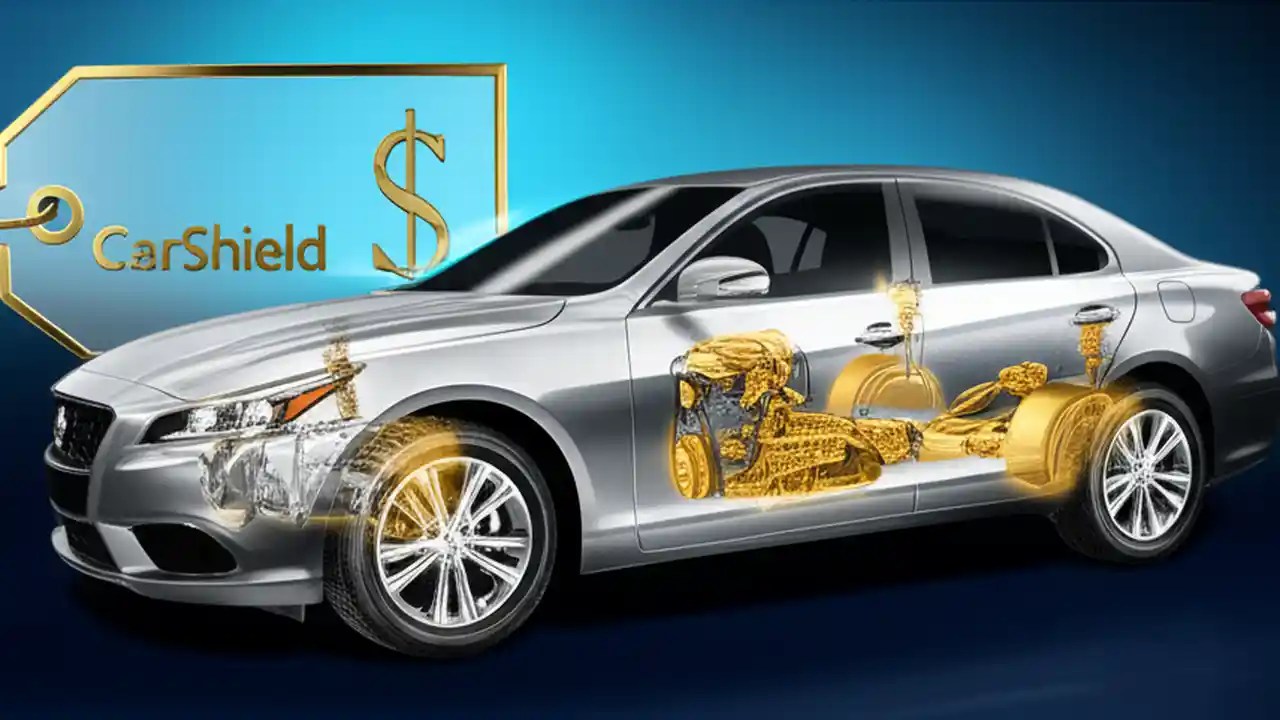 CarShield $