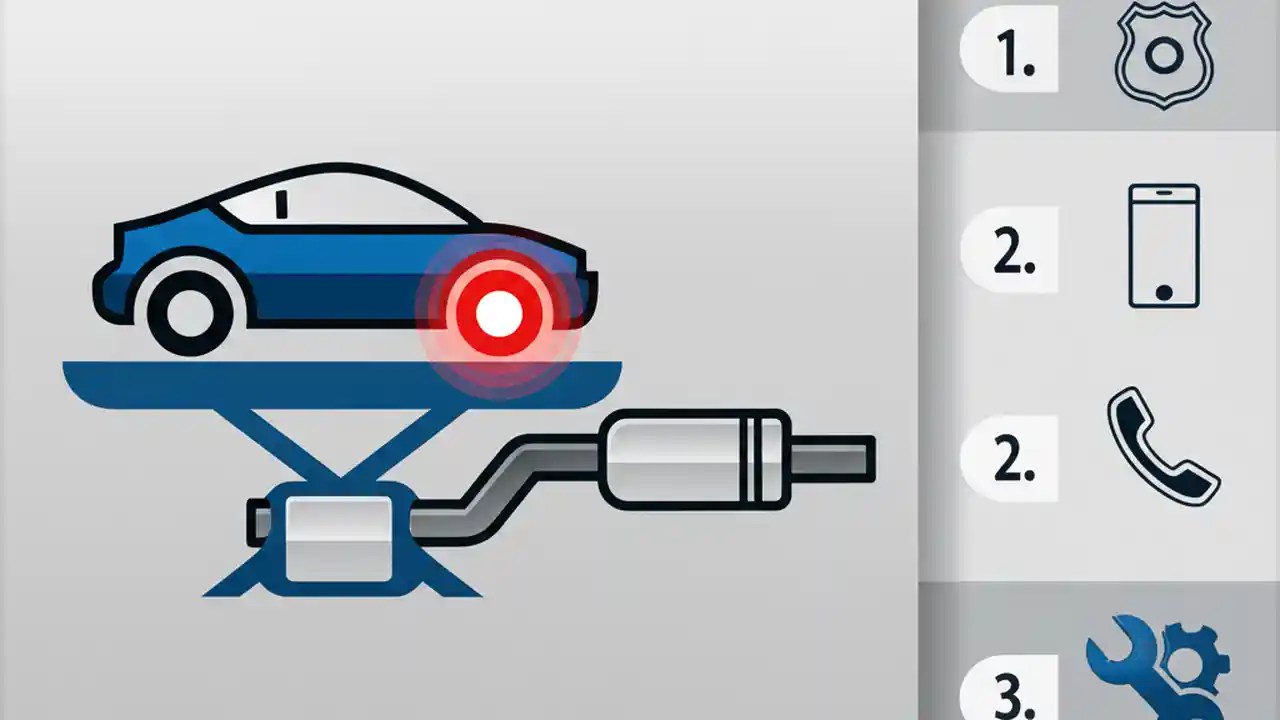 1.

2.

2.

3.