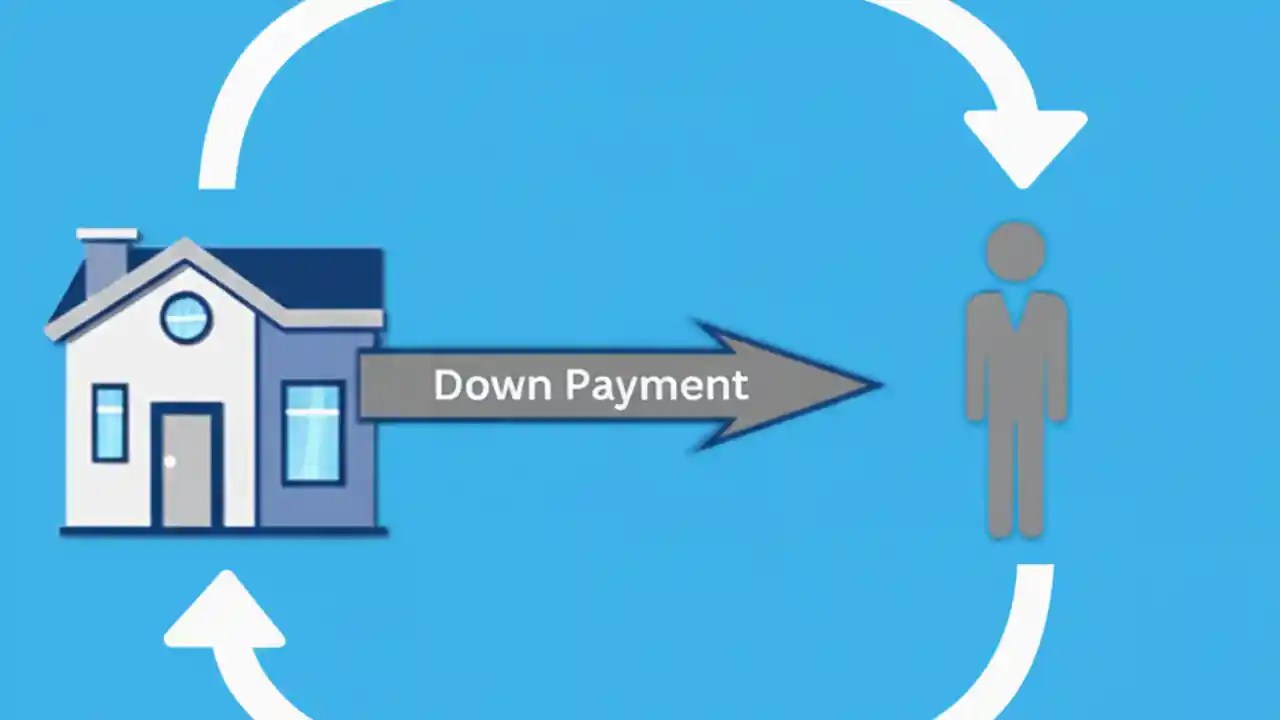 Down Payment