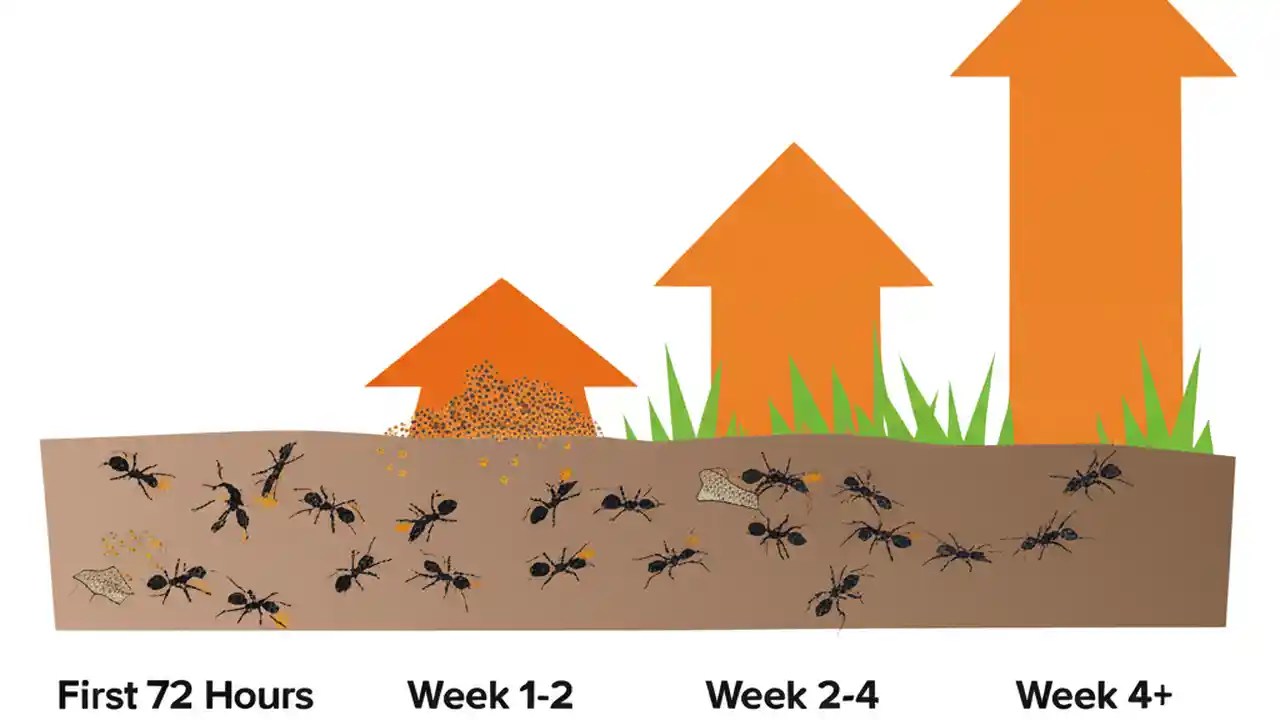 First 72 Hours
Week 1-2
Week 2-4
Week 4+