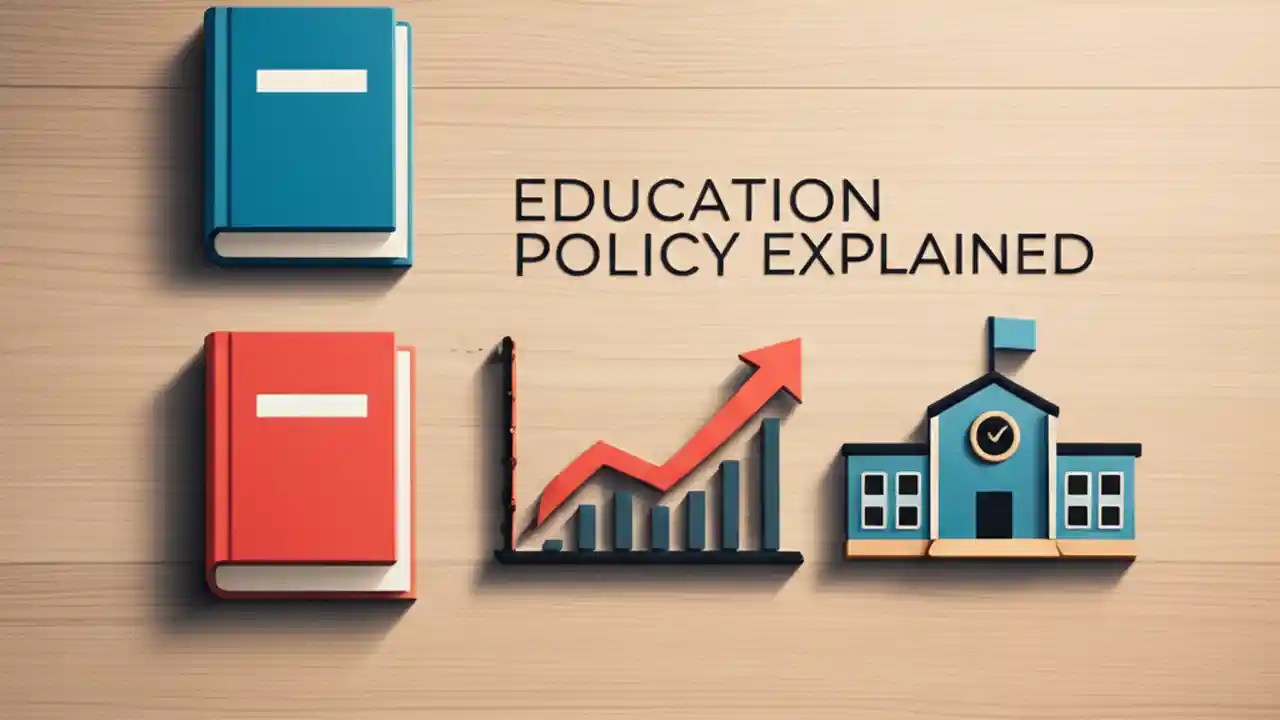 EDUCATION
POLICY EXPLAINED