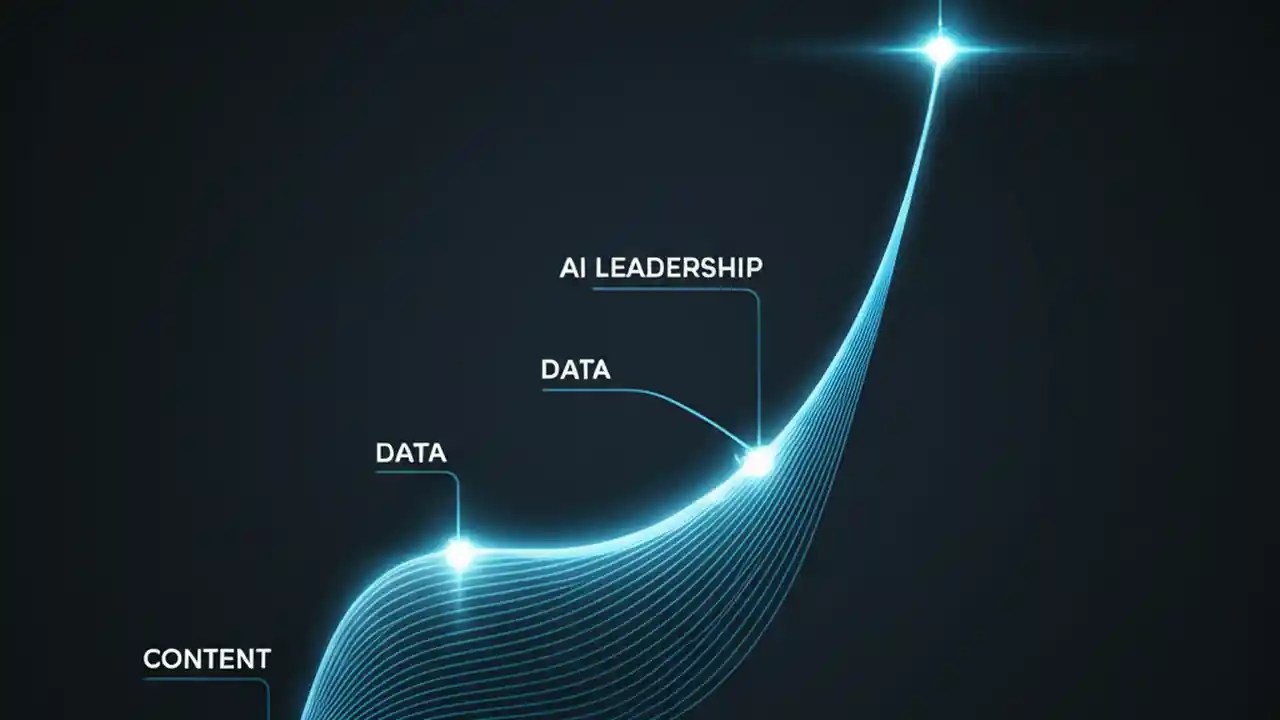 AI LEADERSHIP

DATA

DATA

CONTENT