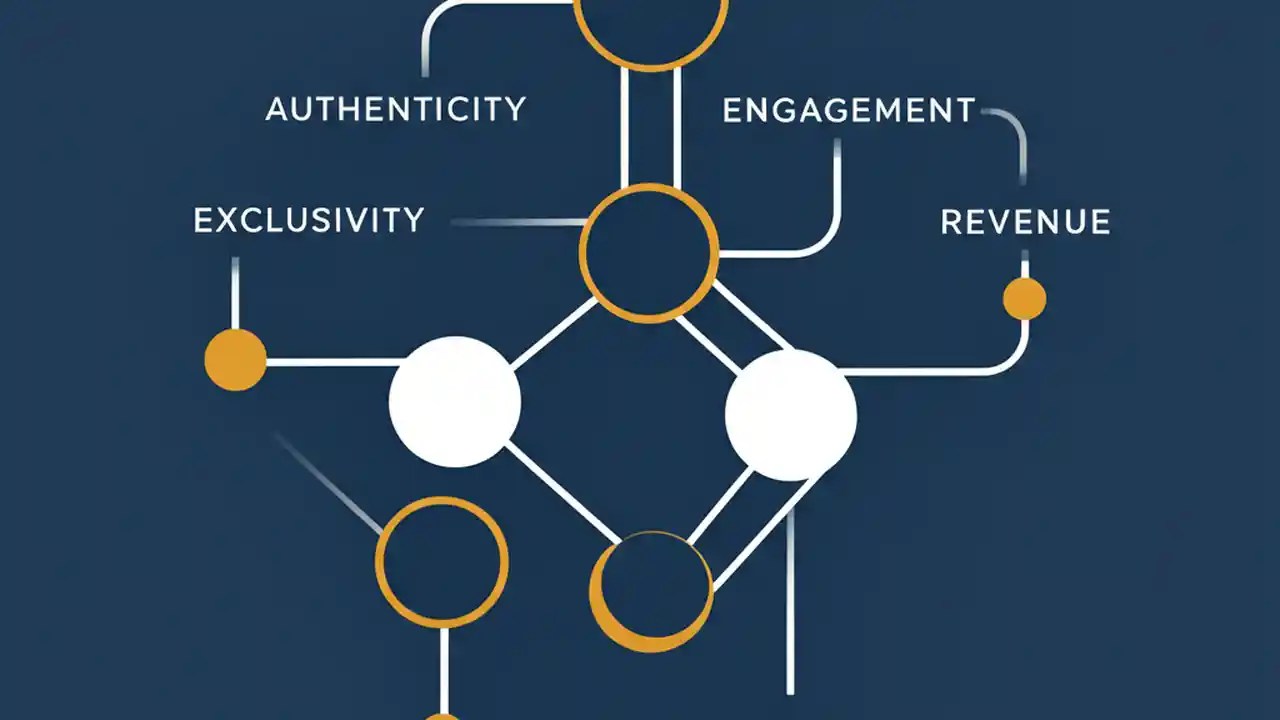 AUTHENTICITY

ENGAGEMENT

EXCLUSIVITY

REVENUE