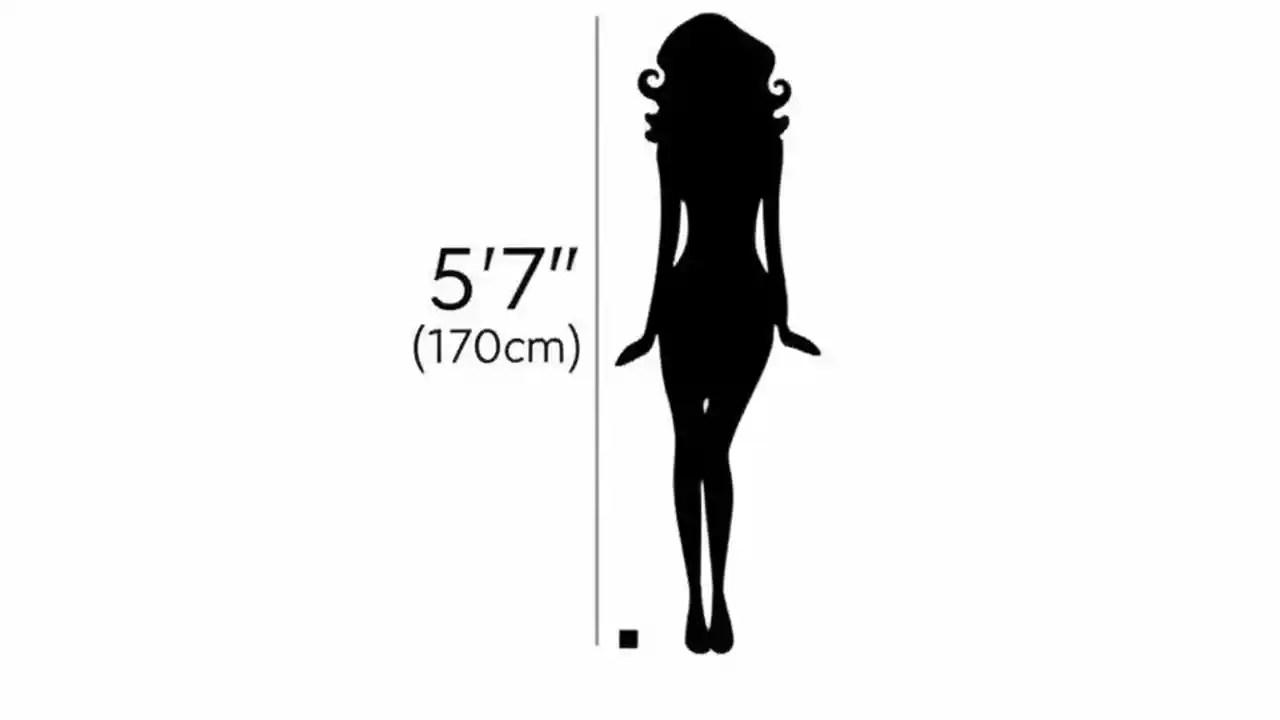 5'7"
(170cm)