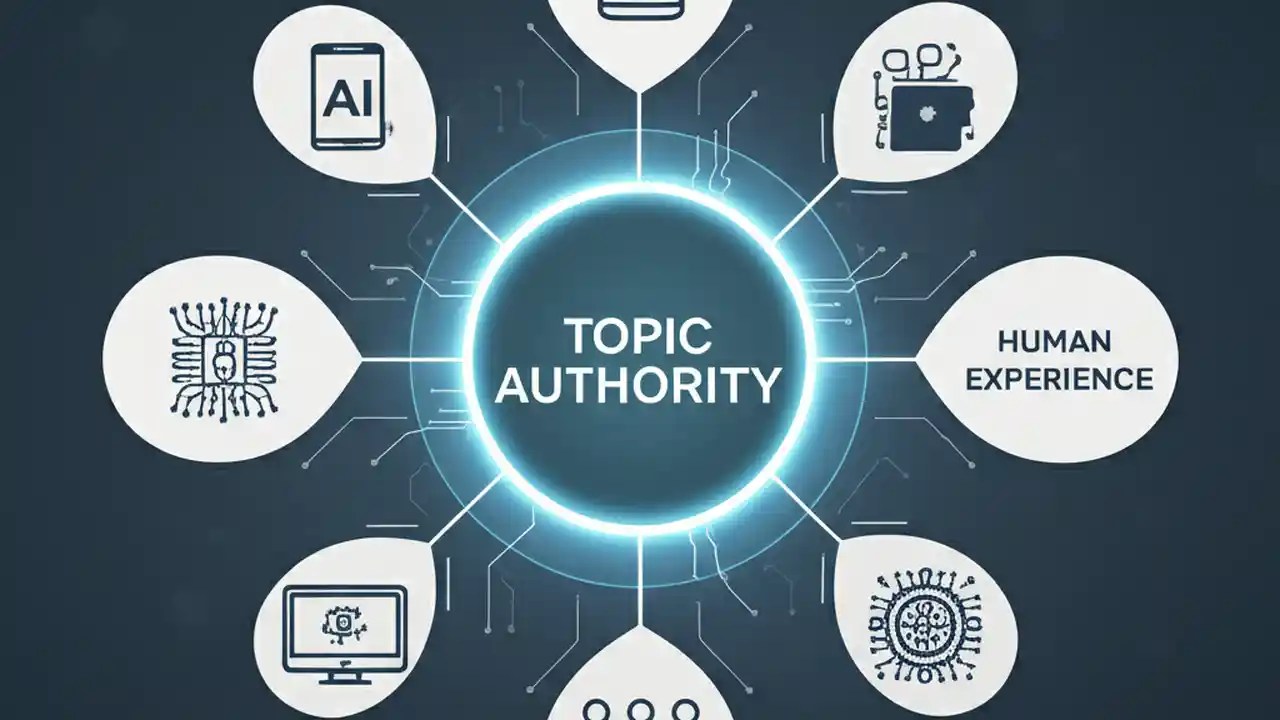 AI

TOPIC AUTHORITY

HUMAN EXPERIENCE