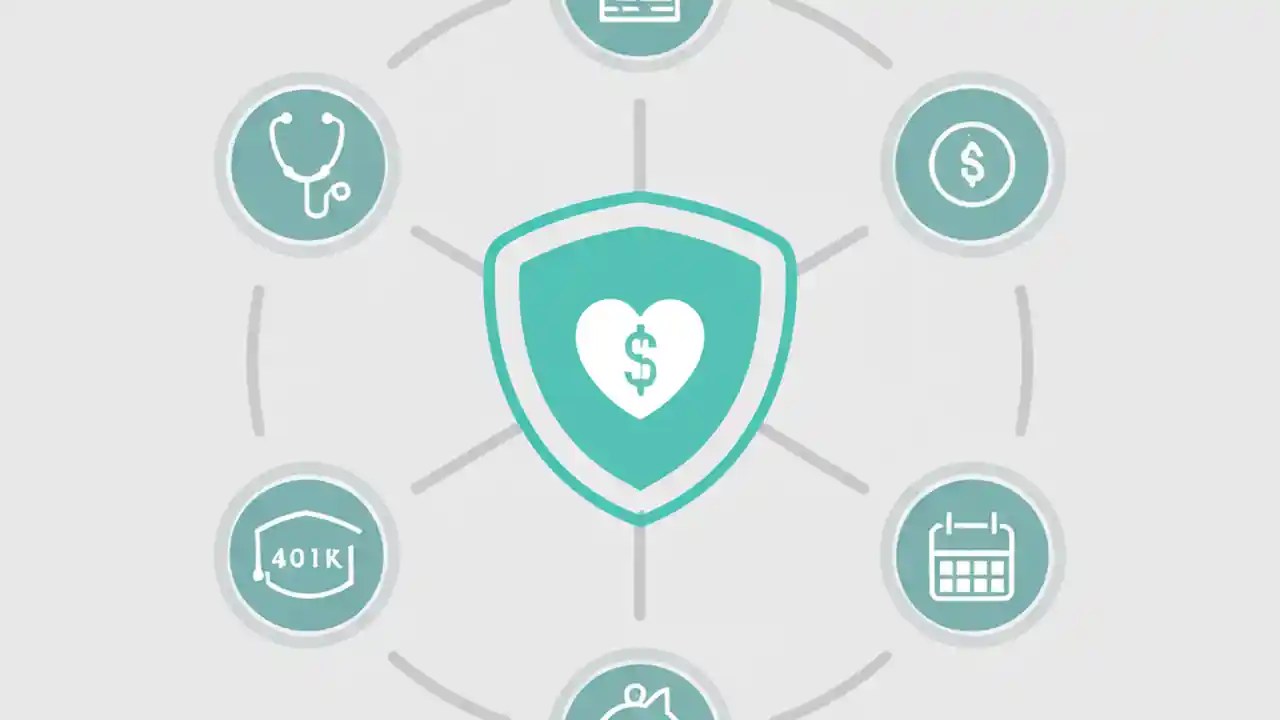 $

$

401K