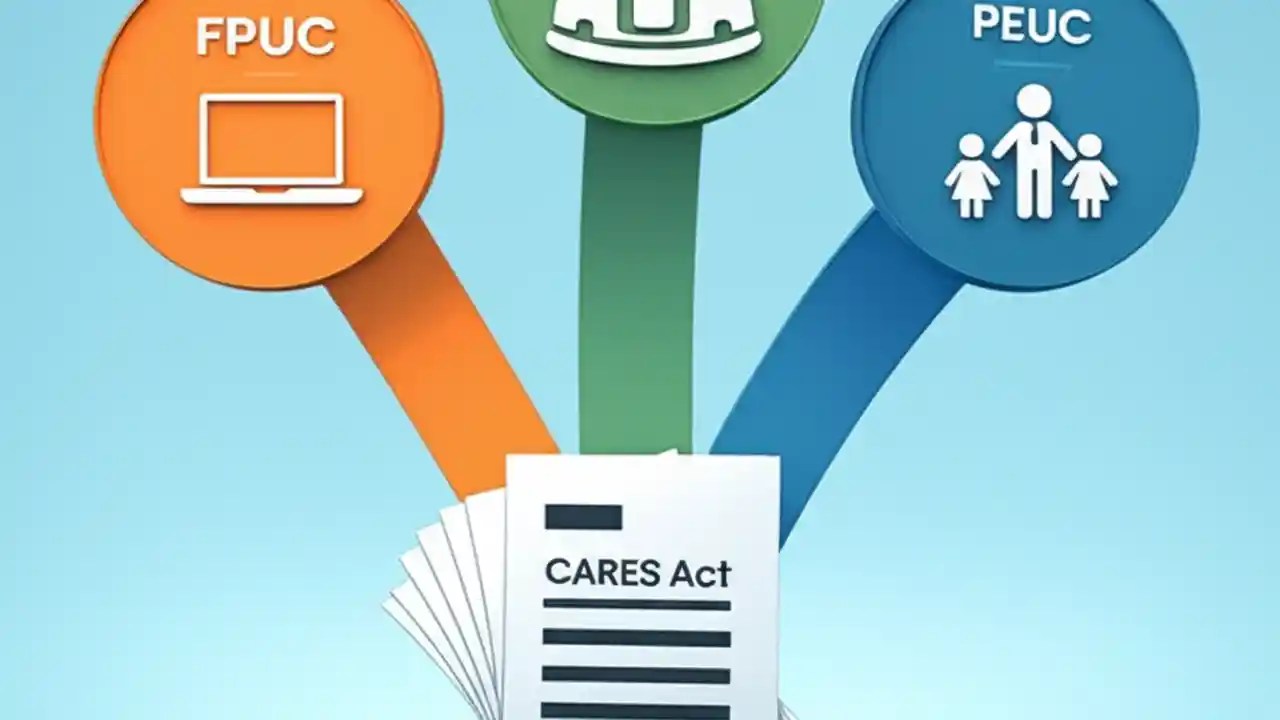 FPUC

PEUC

CARES Act