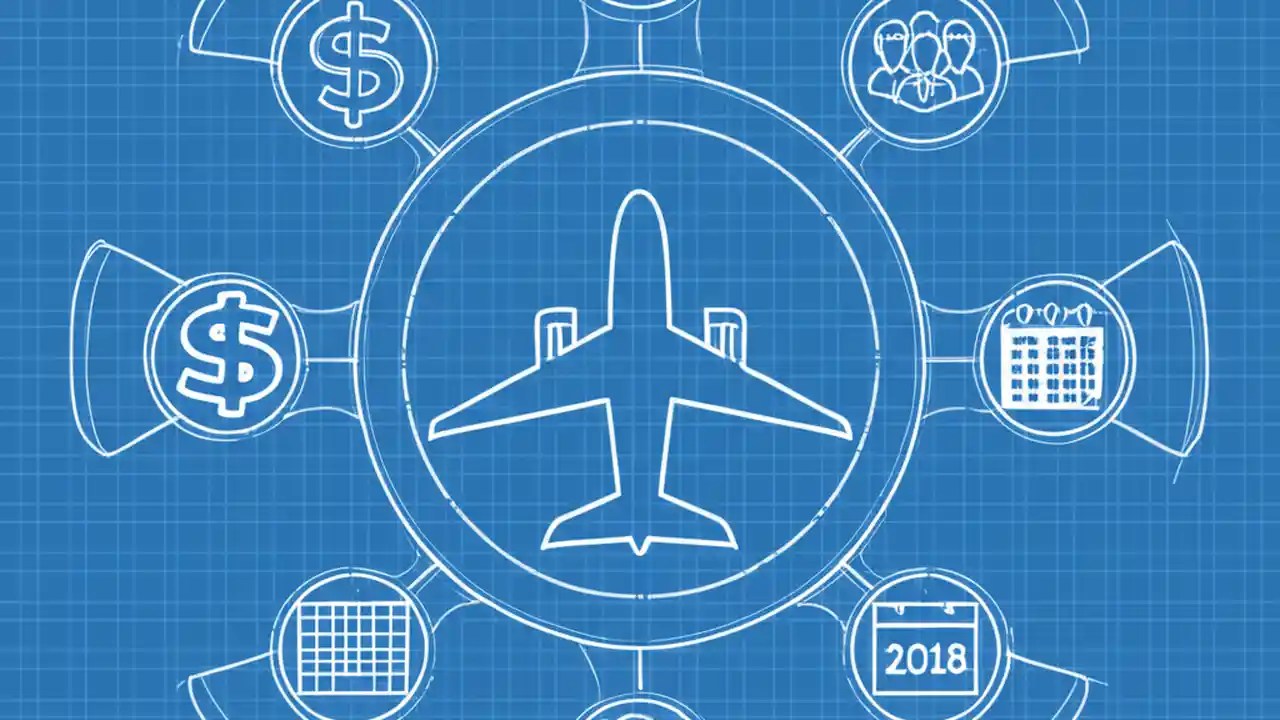 $

$

2018