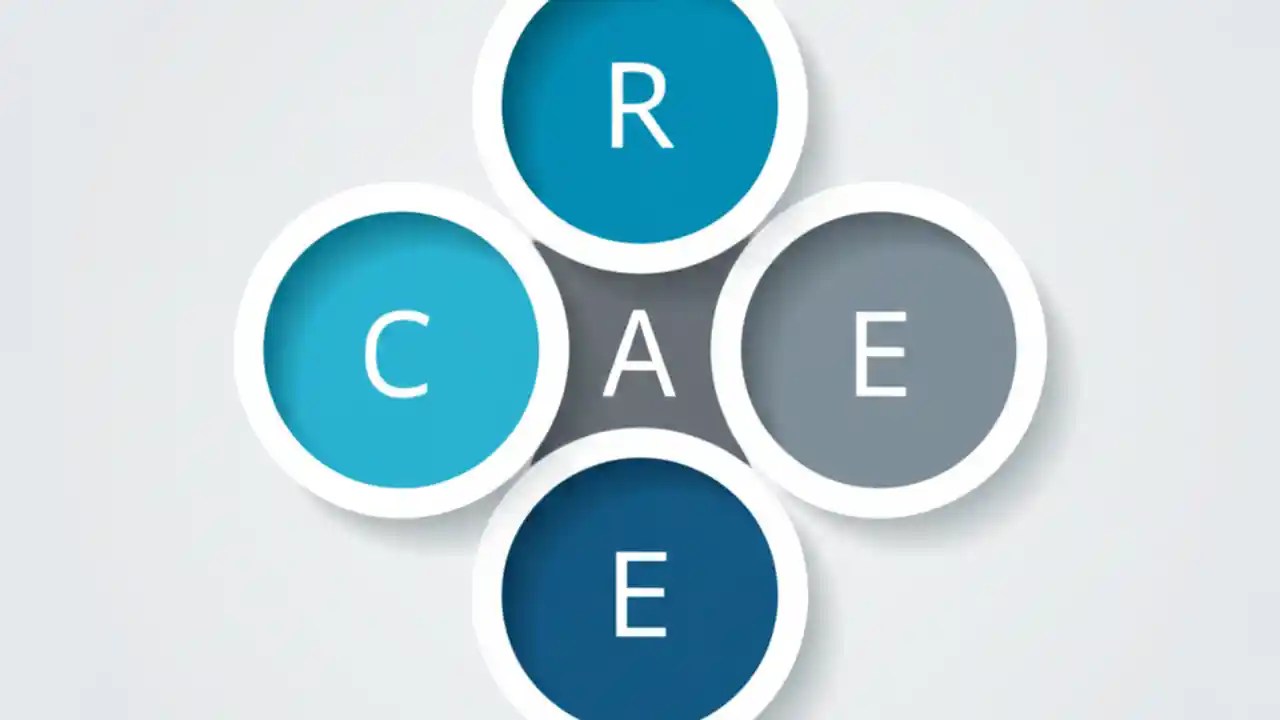 R

C A E

E