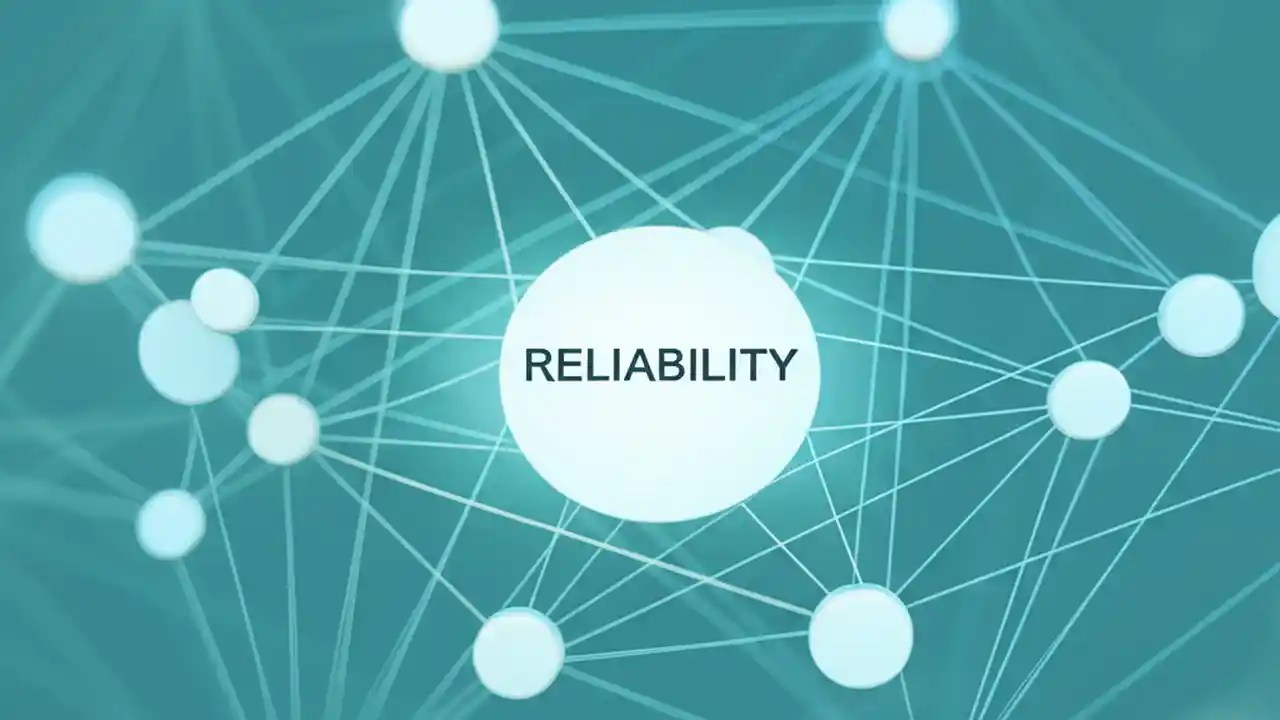 RELIABILITY