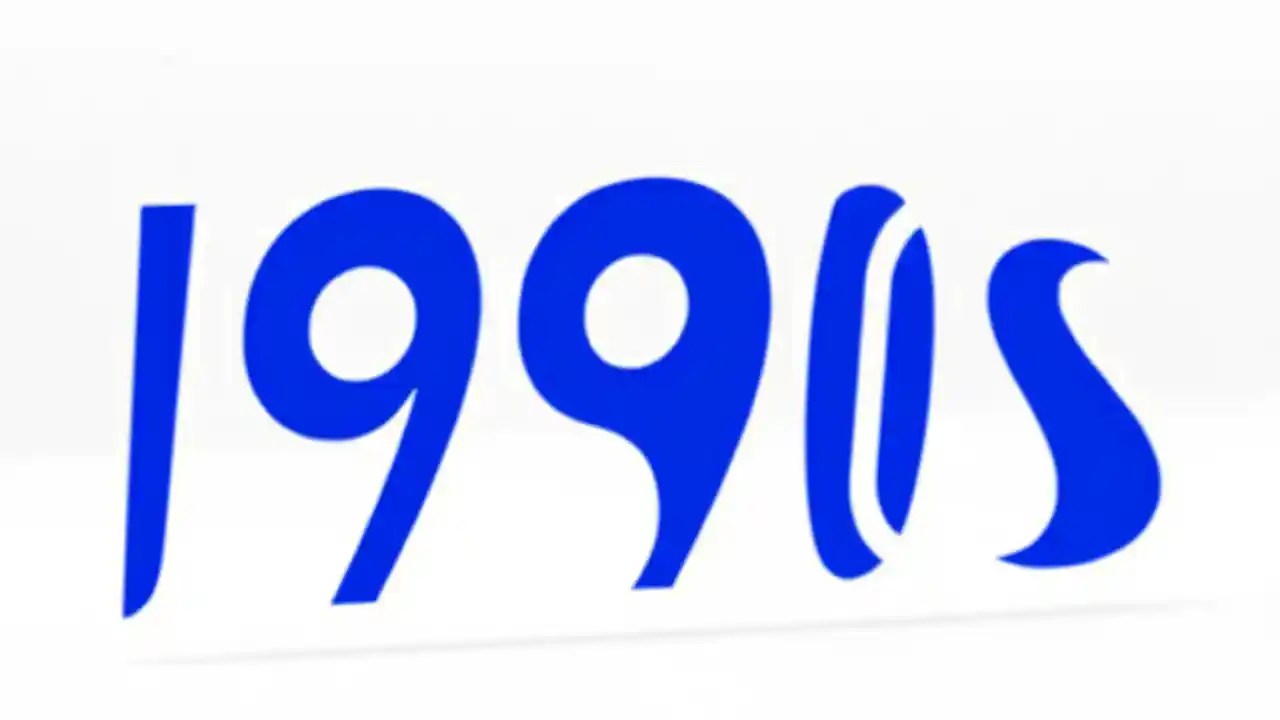 1990s