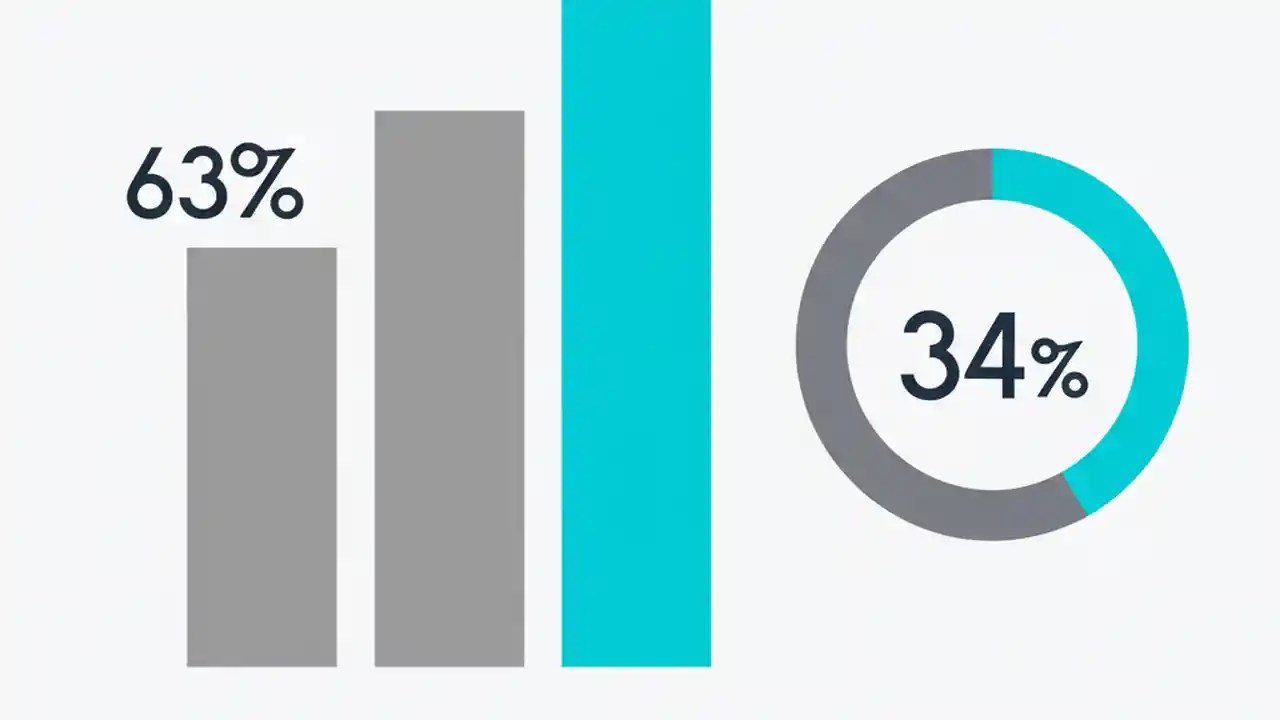 63%

34%