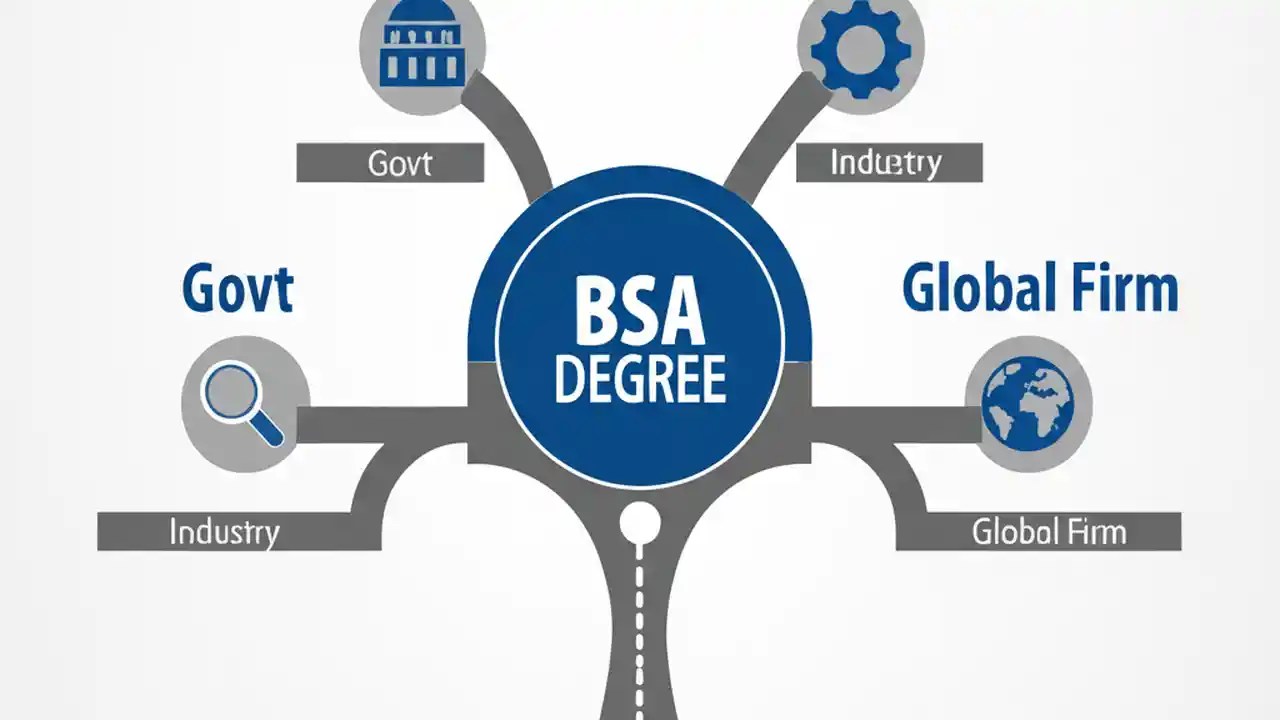 Govt

Industry

Govt

BSA DEGREE

Global Firm

Industry

Global Firm