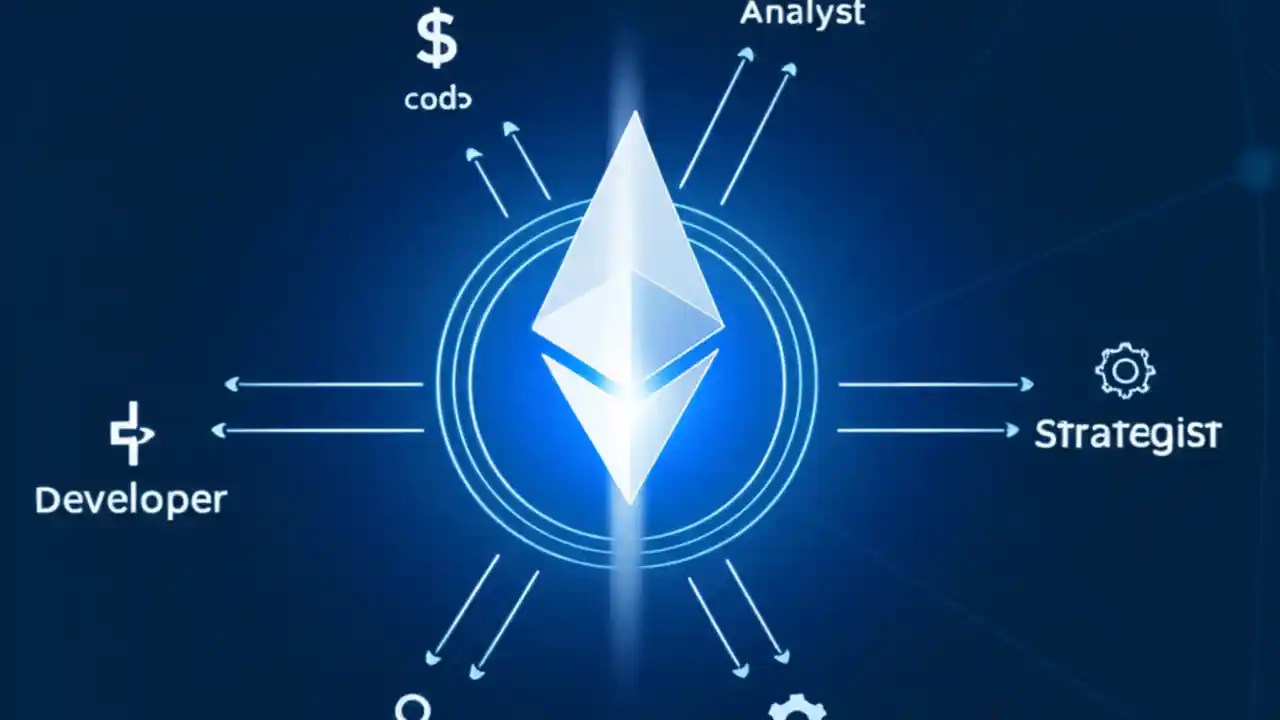 $
codɔ

Analyst

Developer

Strategist