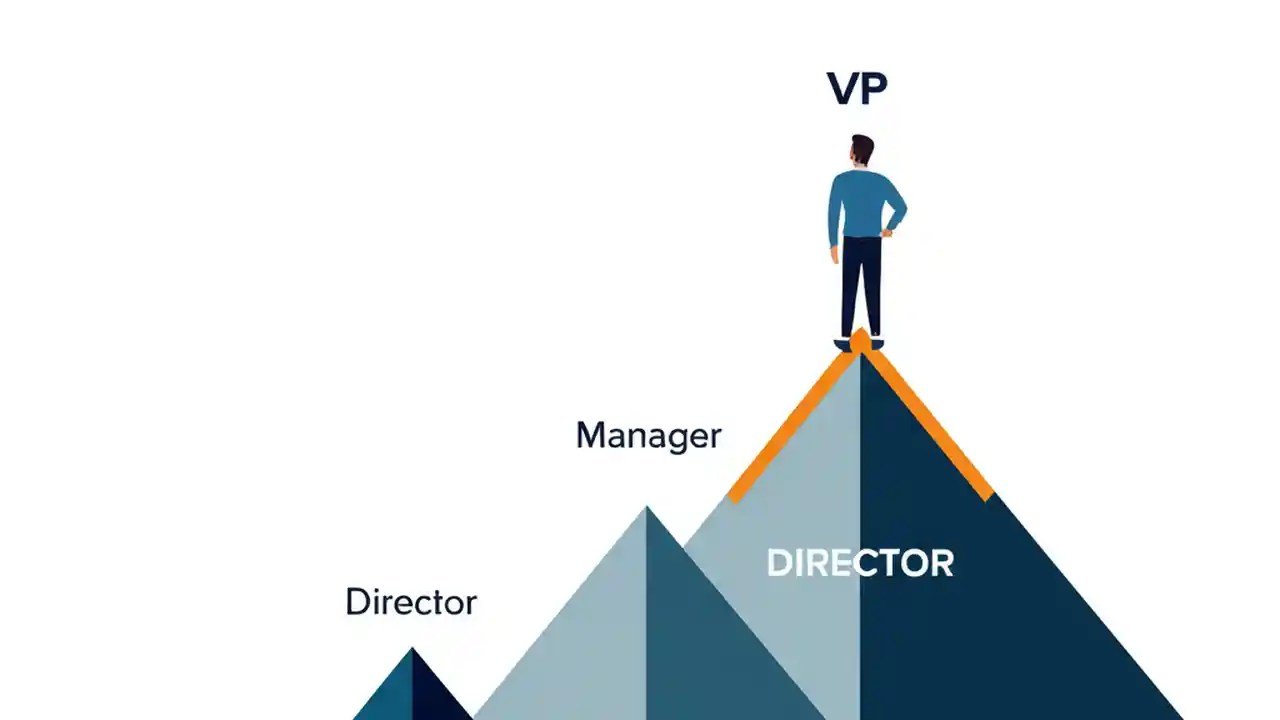 VP

Manager

DIRECTOR

Director