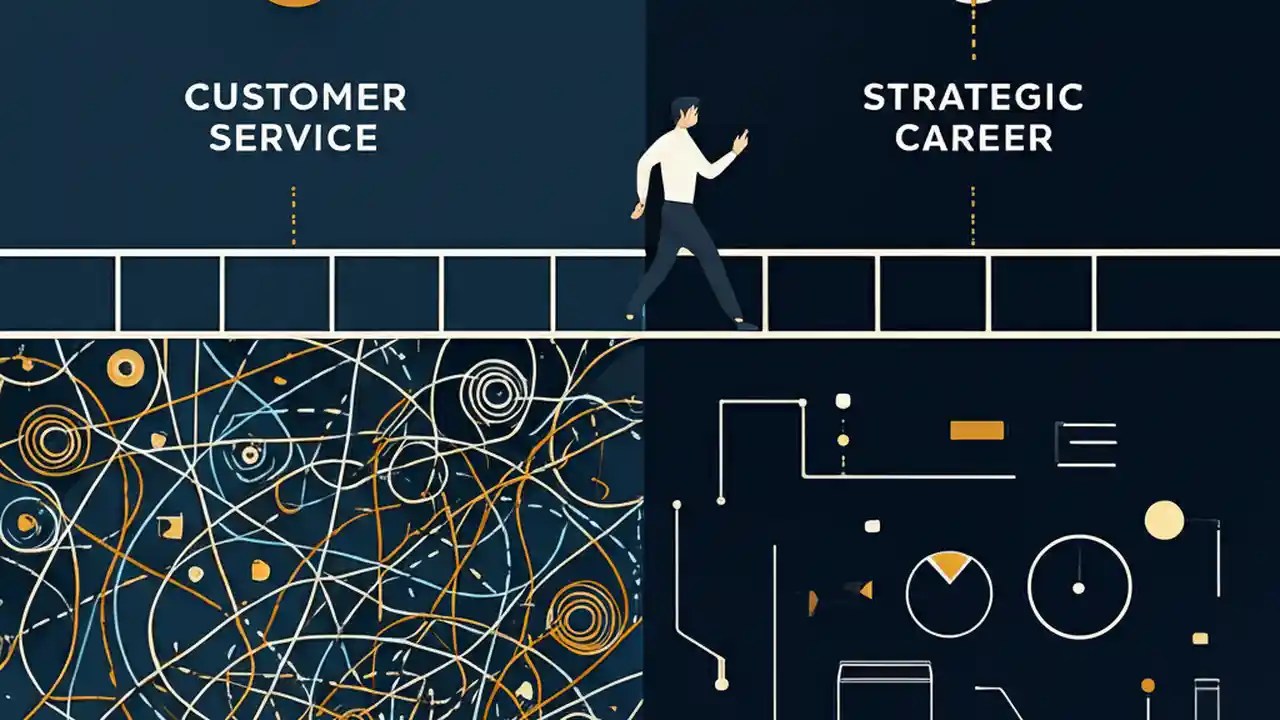 CUSTOMER SERVICE

STRATEGIC CAREER