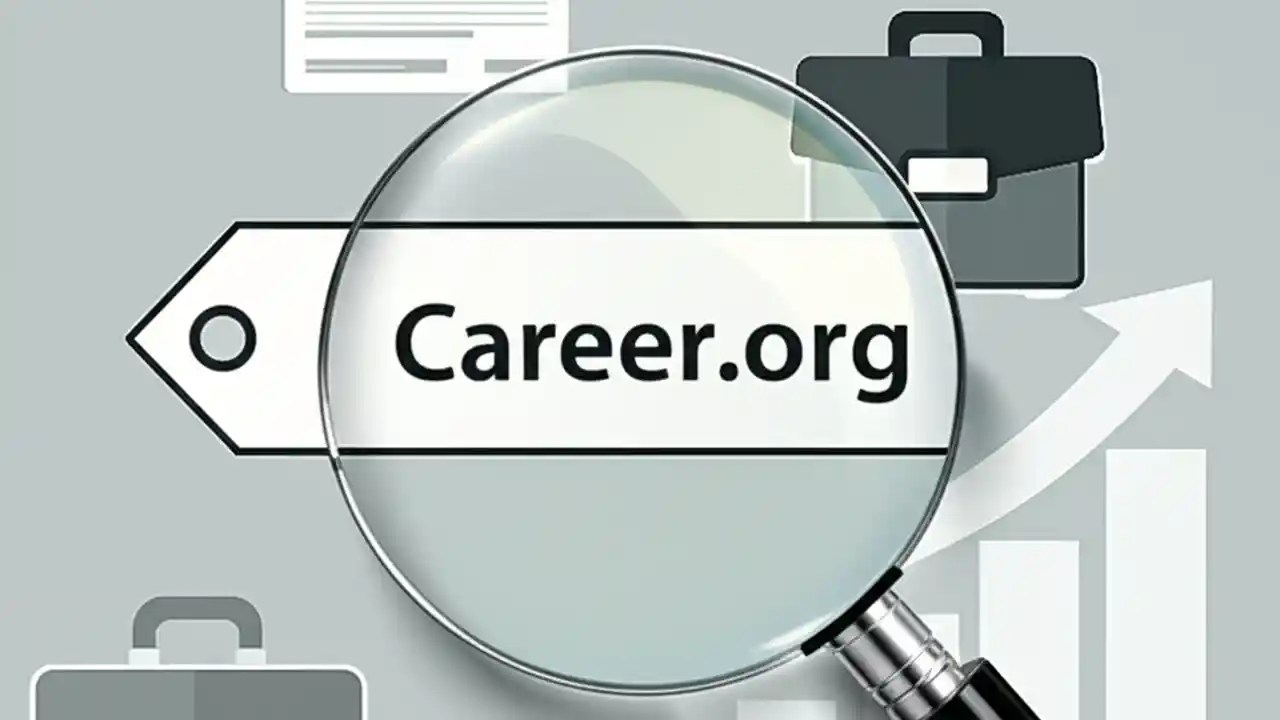 Career.org