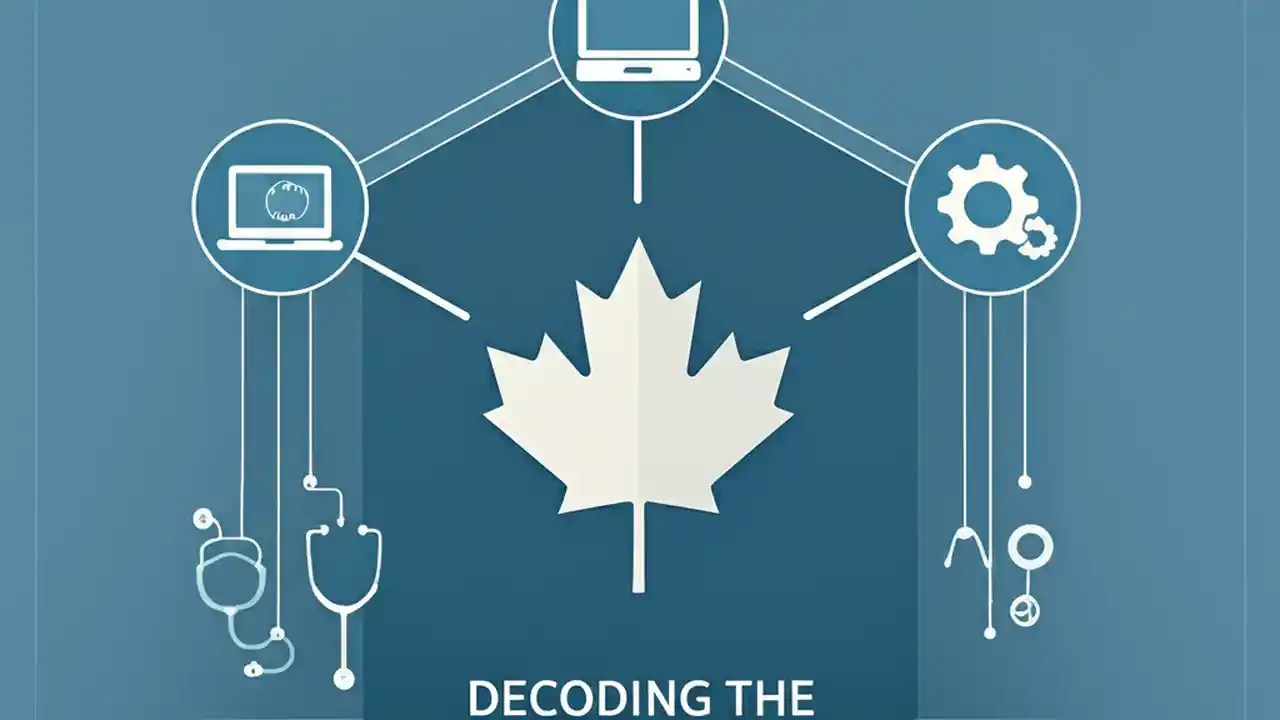 DECODING THE