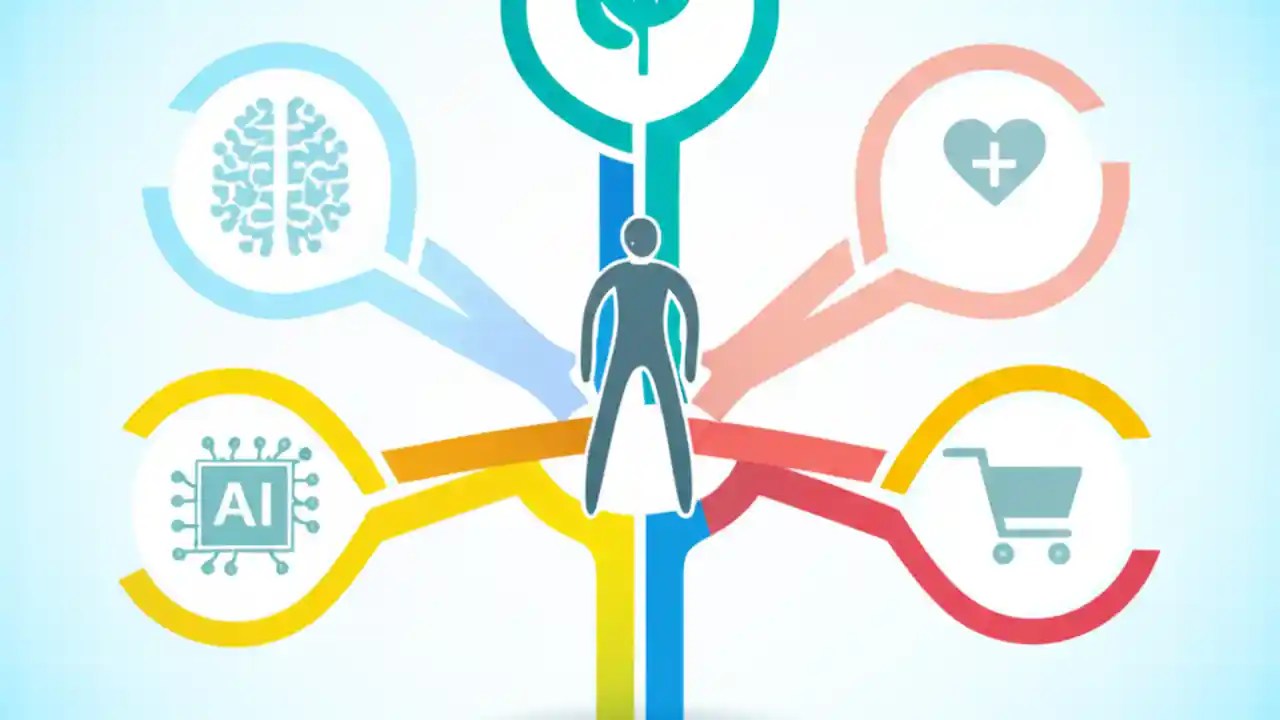 AI