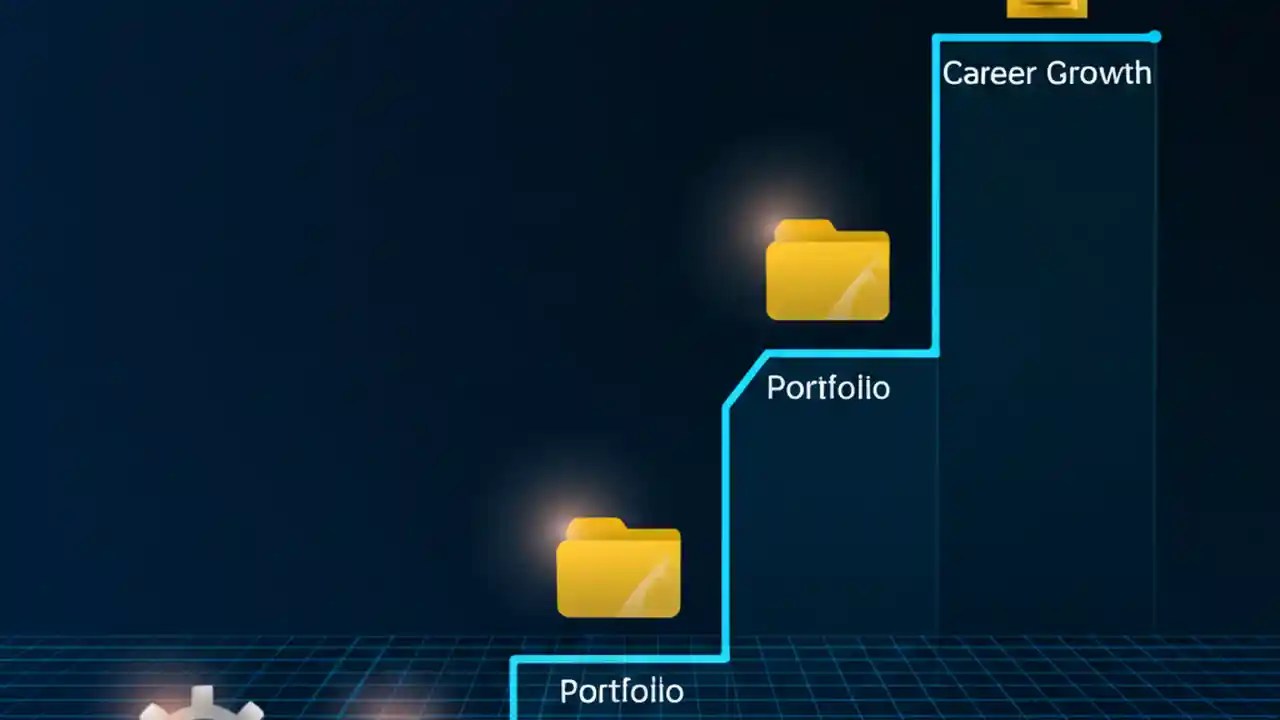 Career Growth

Portfolio

Portfolio