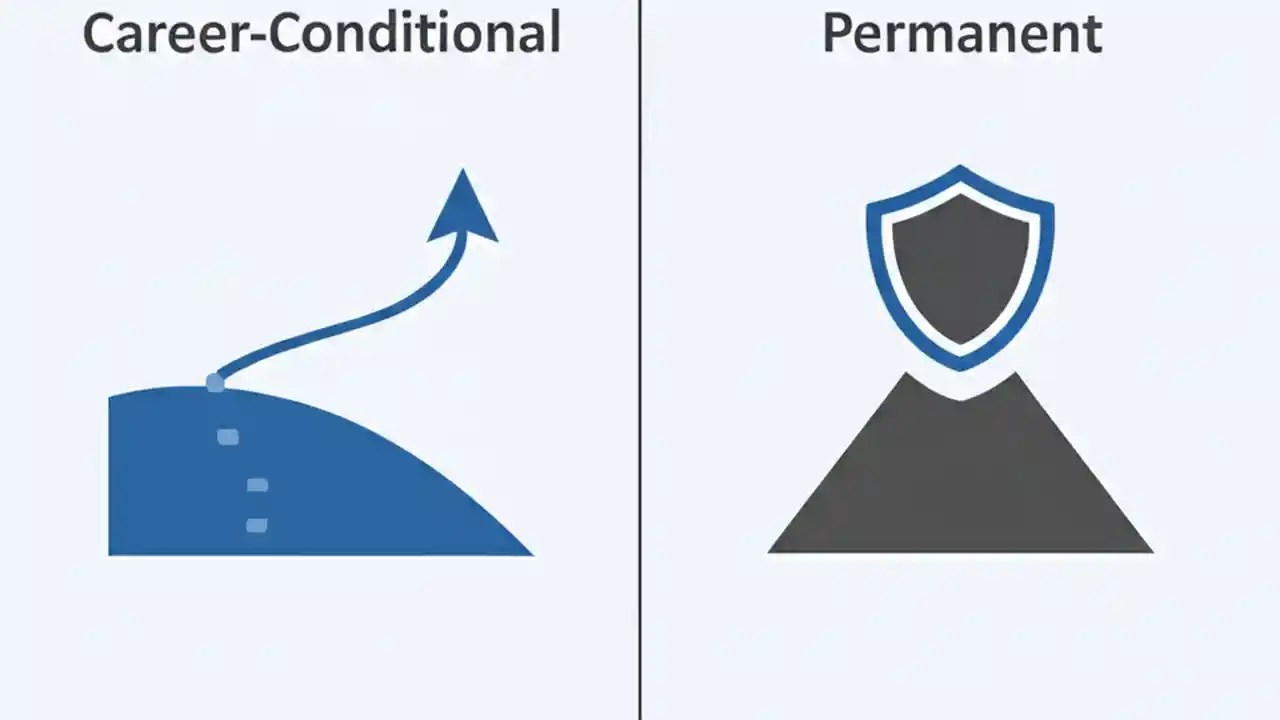 Career-Conditional

Permanent