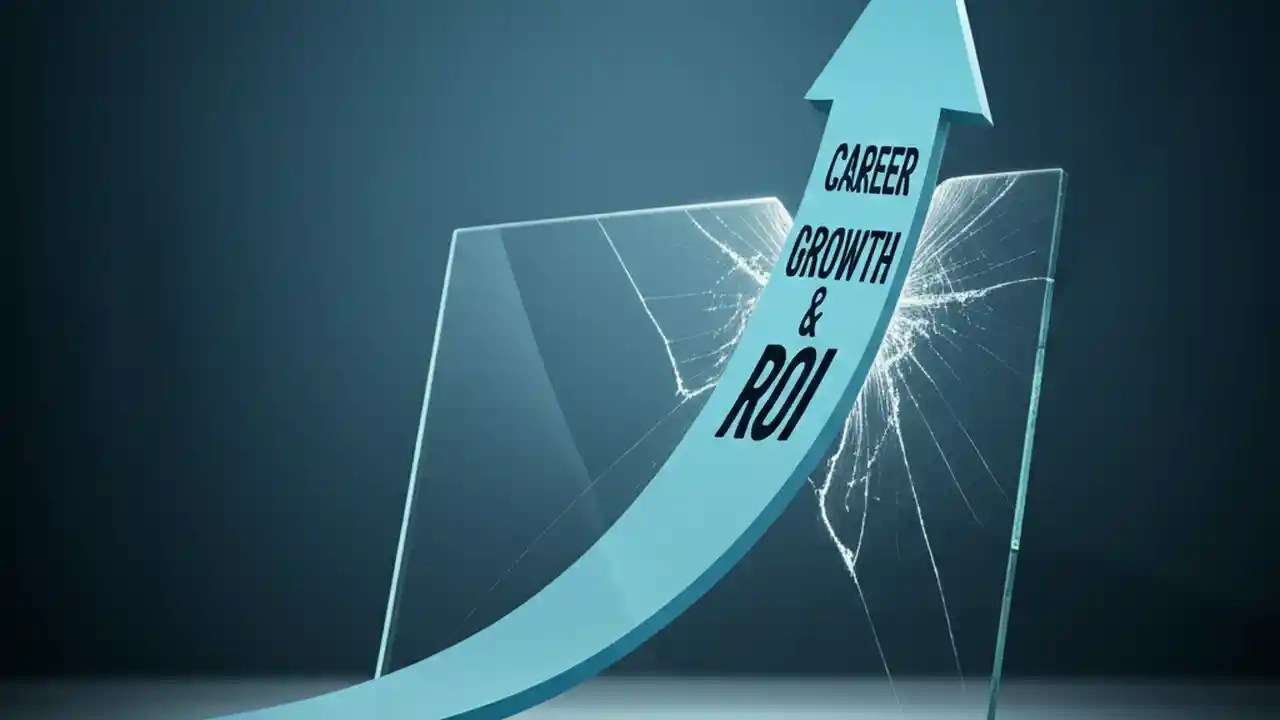 CAREER
GROWTH
&
ROI