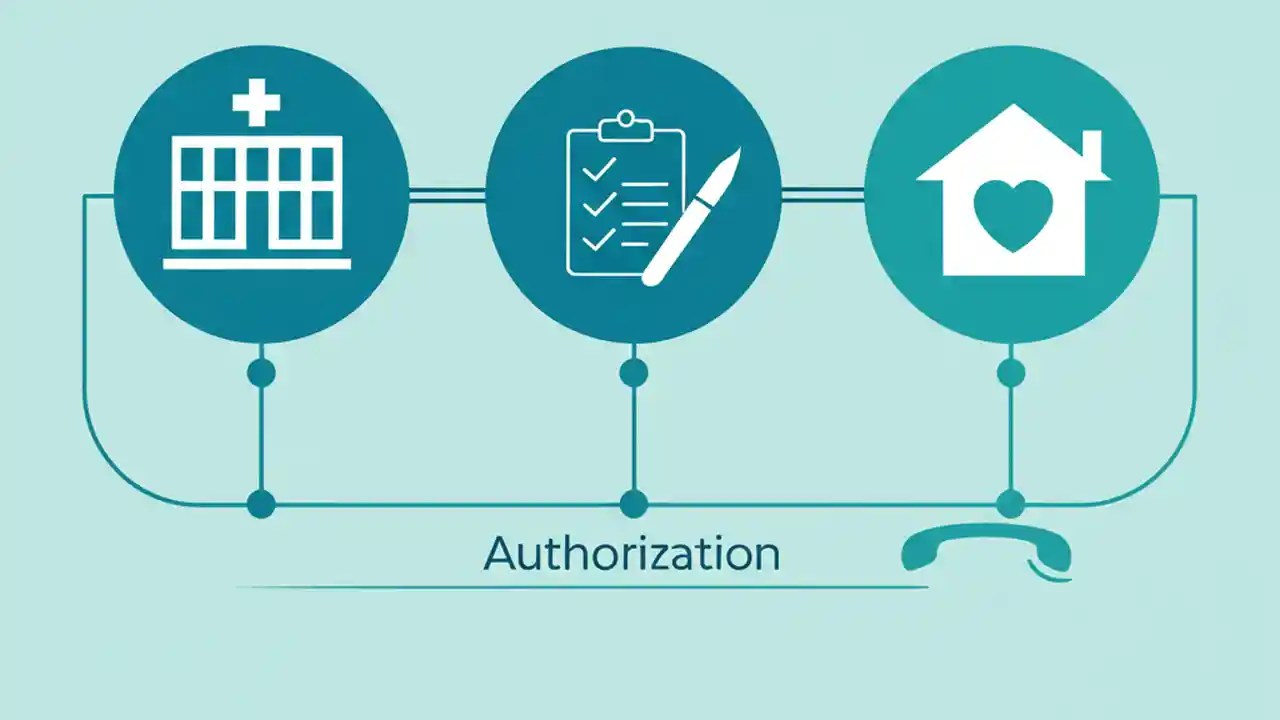 Authorization