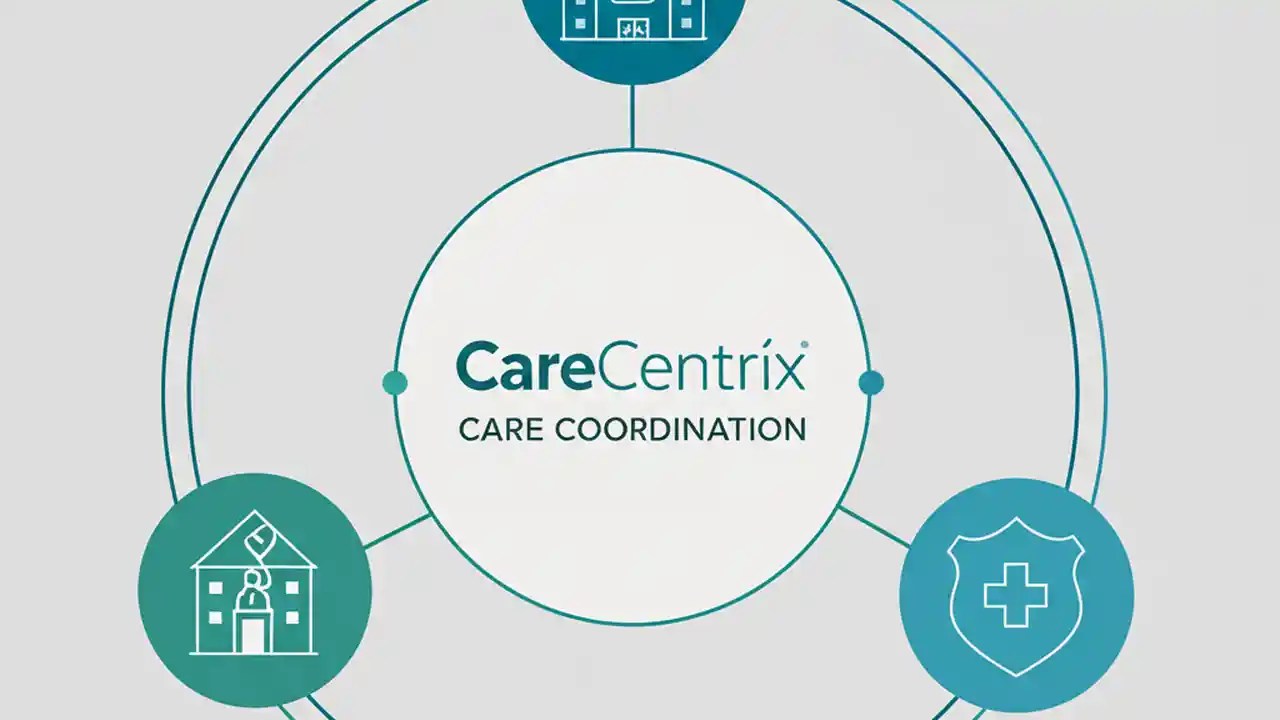 CareCentrix®
CARE COORDINATION