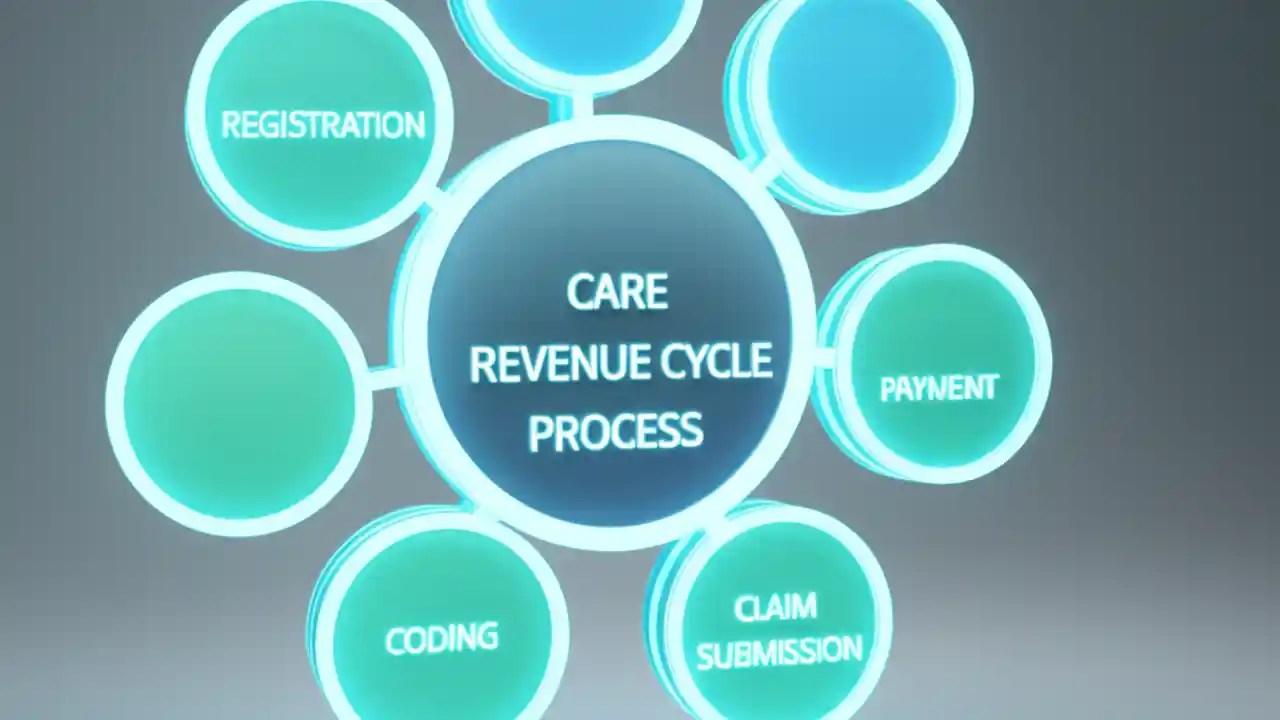 REGISTRATION

CARE
REVENUE CYCLE
PROCESS

PAYNENT

CODING

CLAIM
SUBMISSION