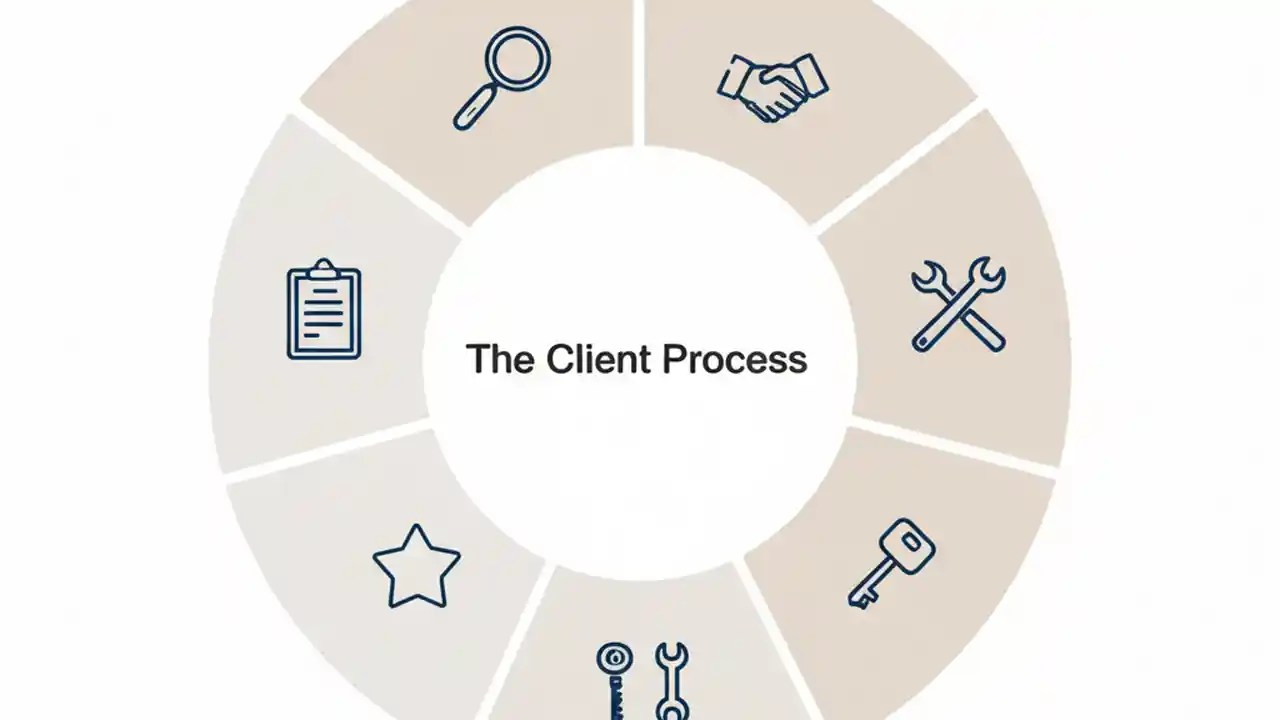 The Client Process