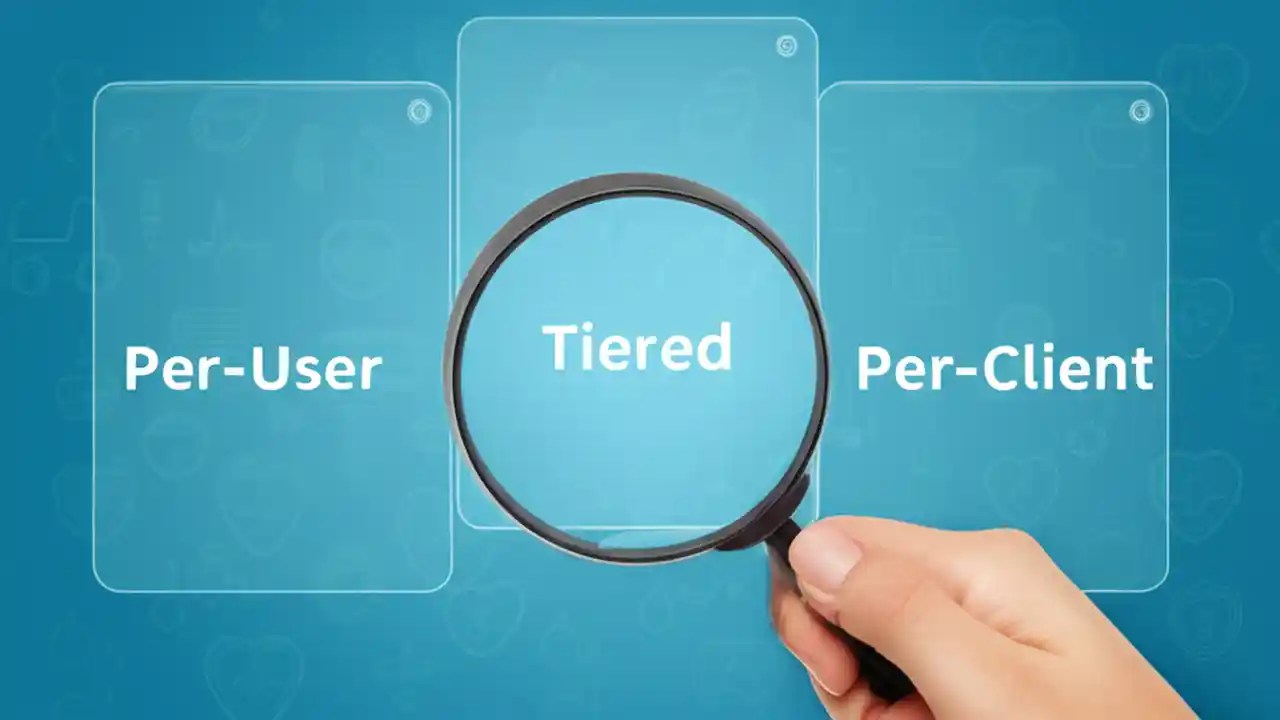 Per-User

Tiered

Per-Client