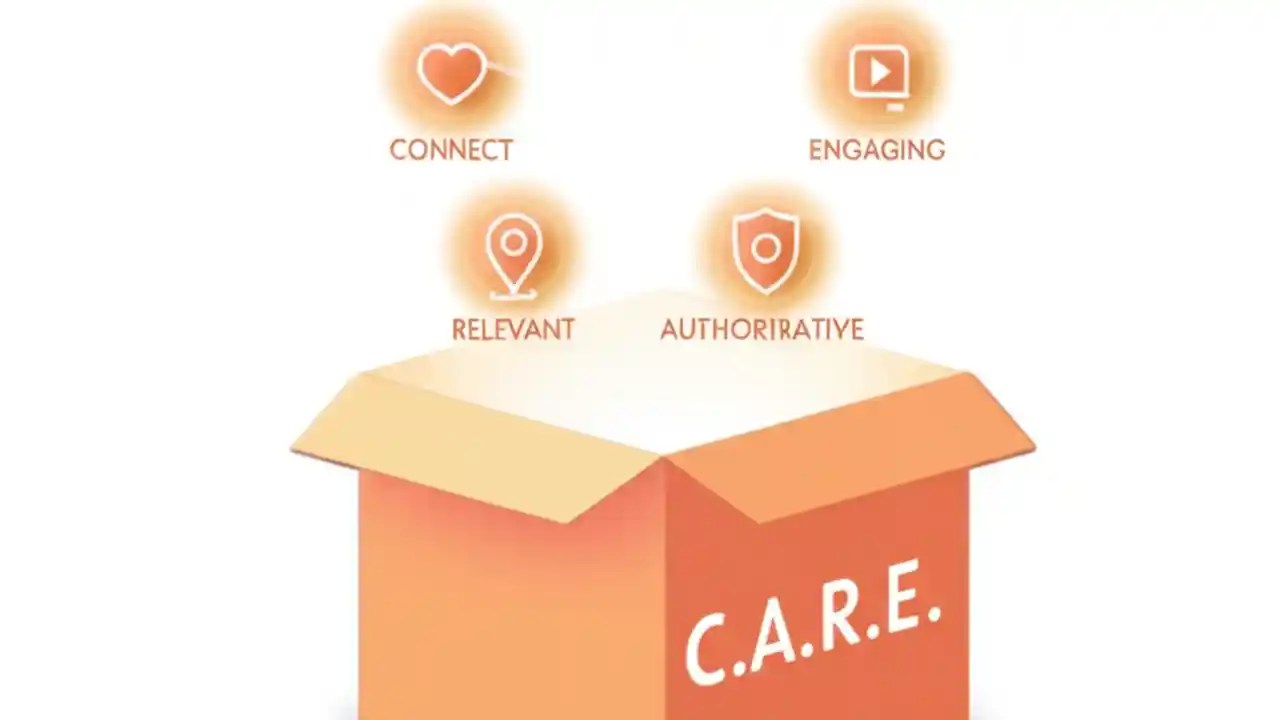 CONNECT

ENGAGING

RELEVANT

AUTHORIRATIVE

C.A.R.E.