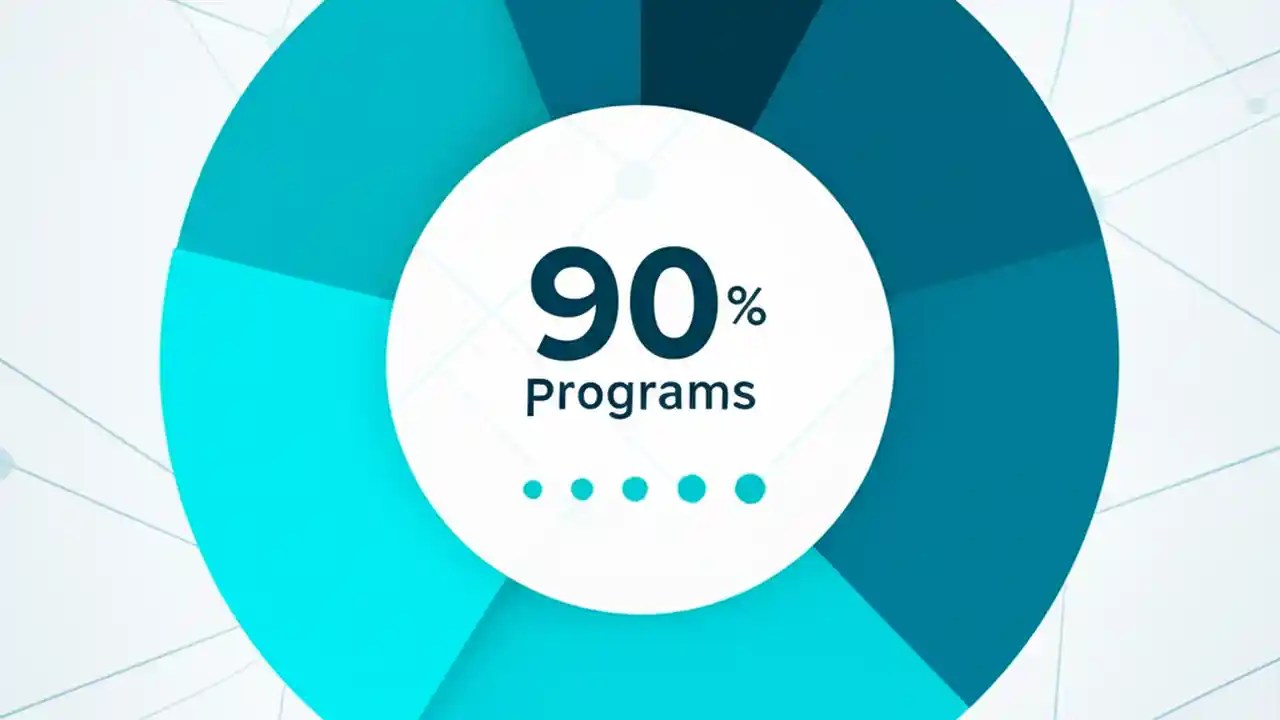 90%
Programs