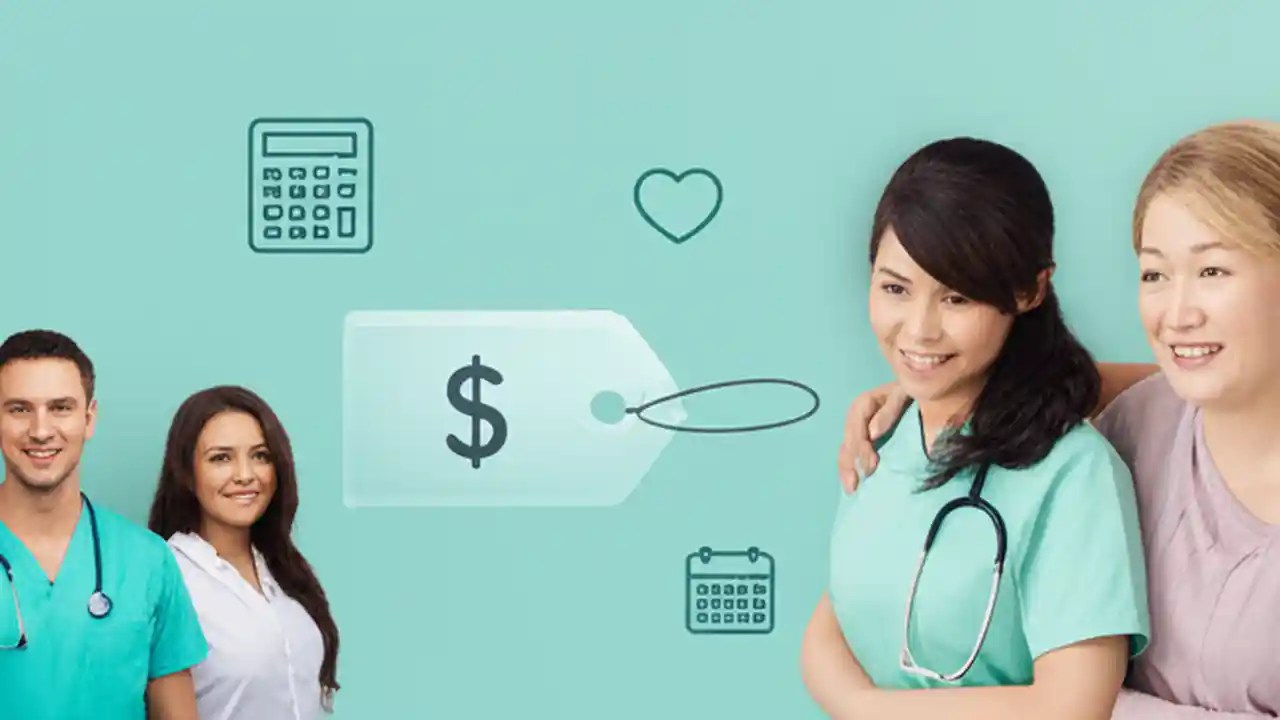 $