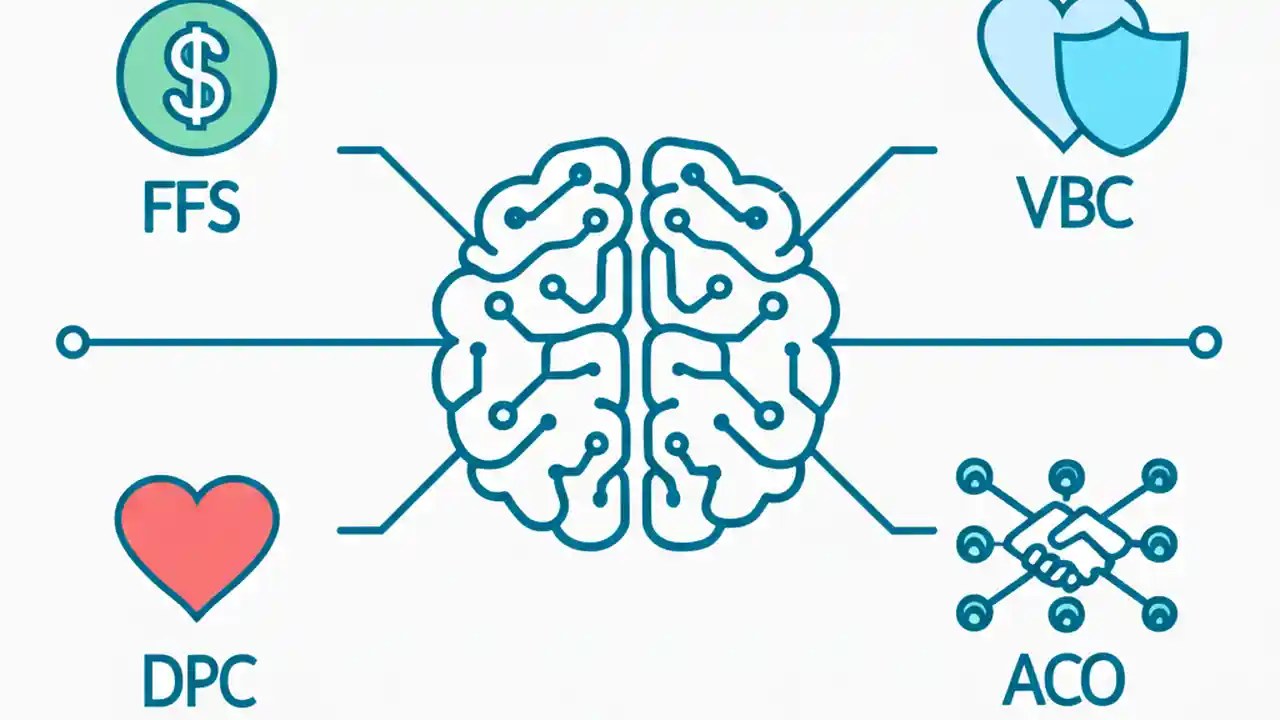 $

FFS

VBC

DPC

ACO