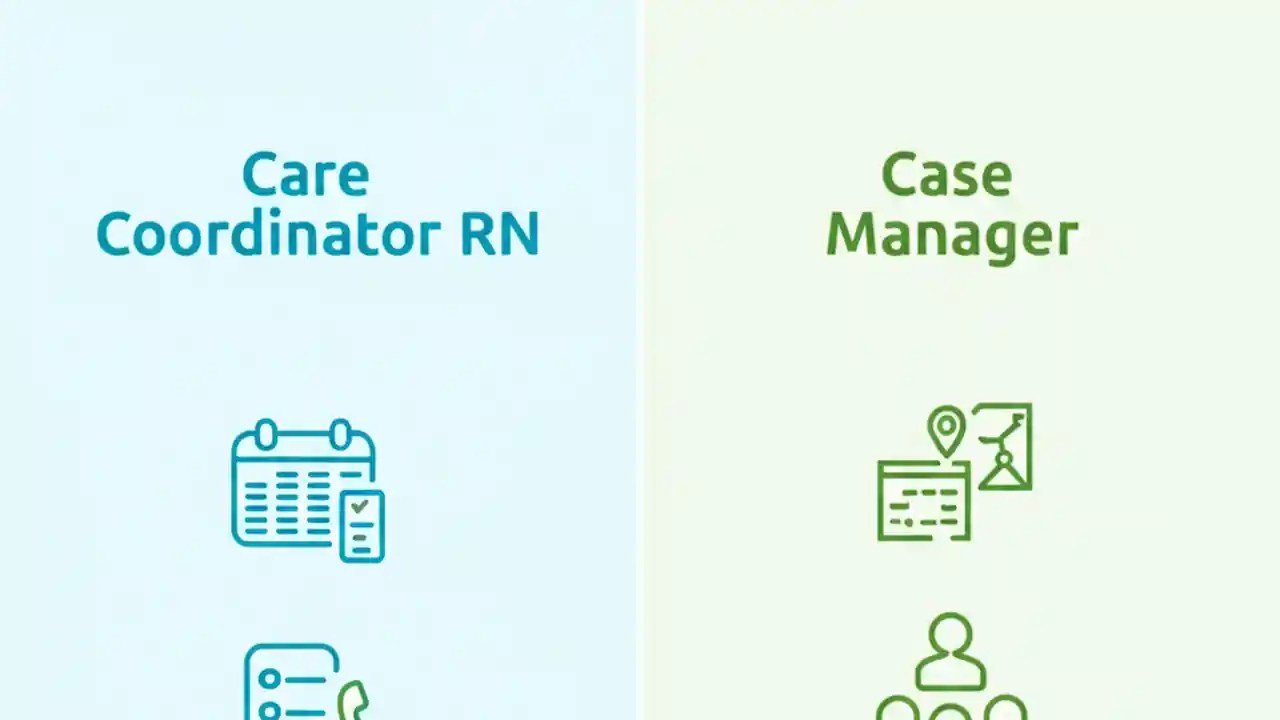 Care Coordinator RN

Case Manager