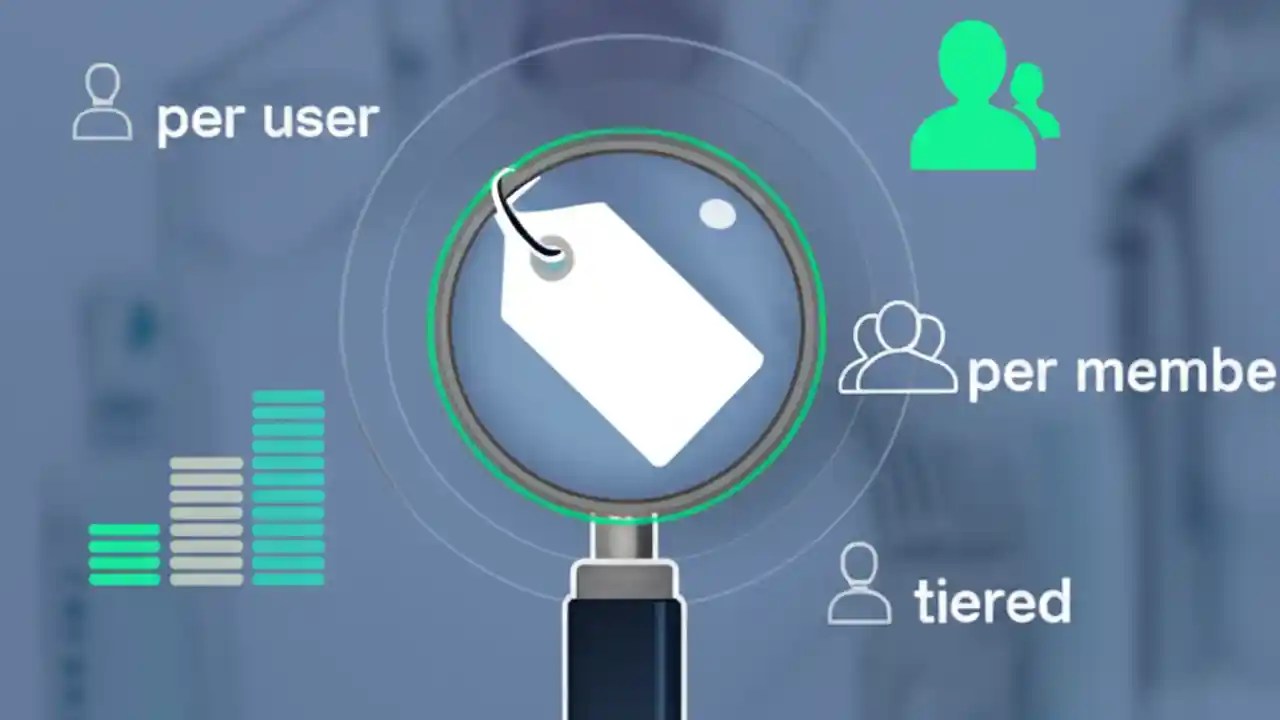 per user

per membe

tiered