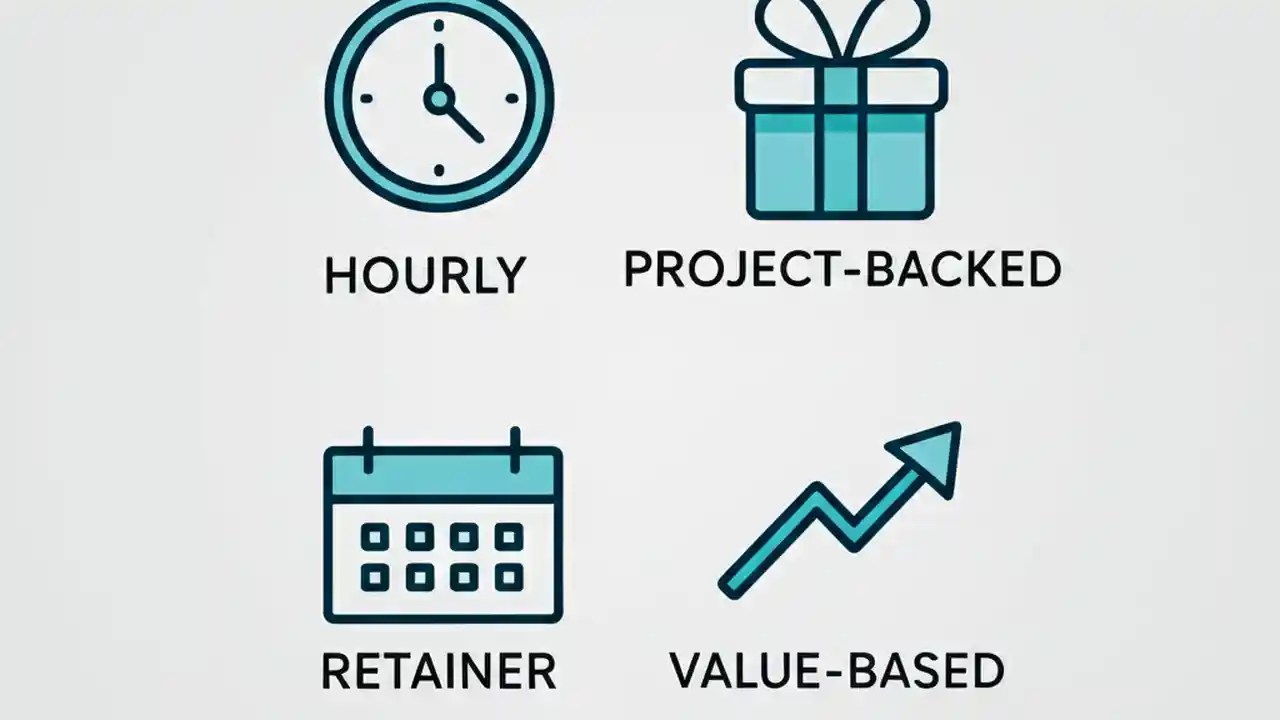 HOURLY

PROJECT-BACKED

RETAINER

VALUE-BASED