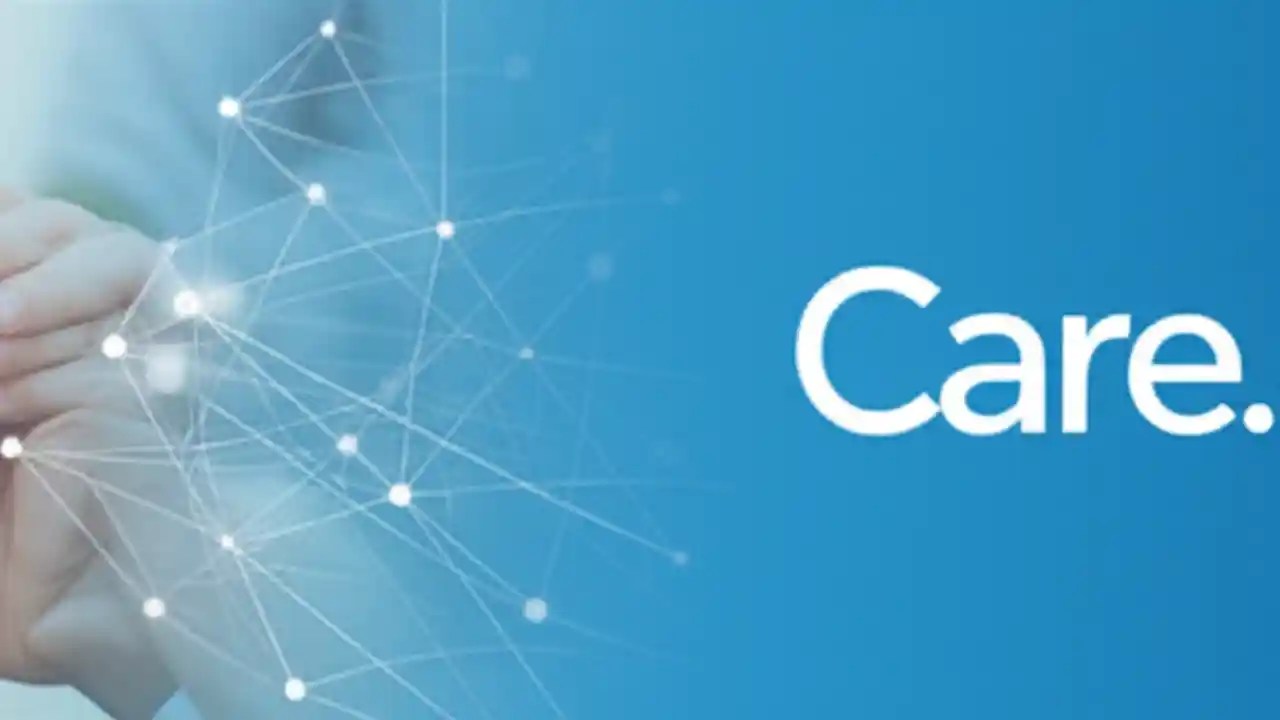 Care.