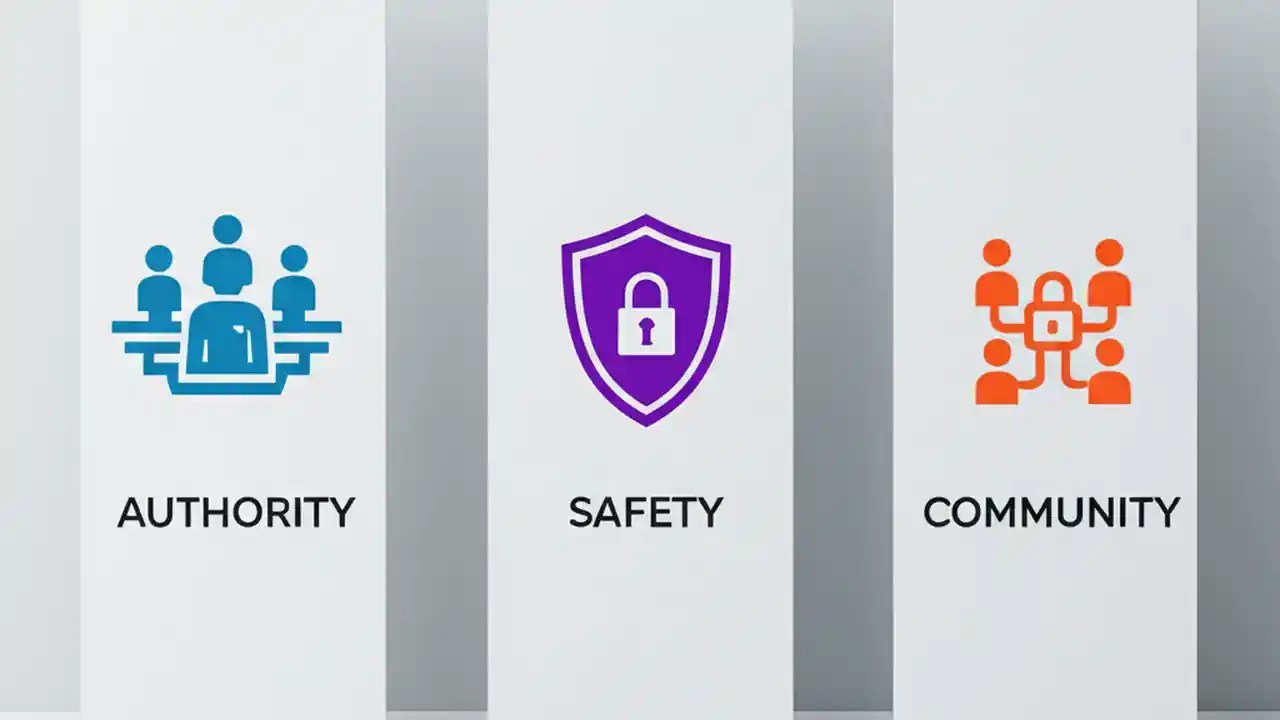 AUTHORITY

SAFETY

COMMUNITY