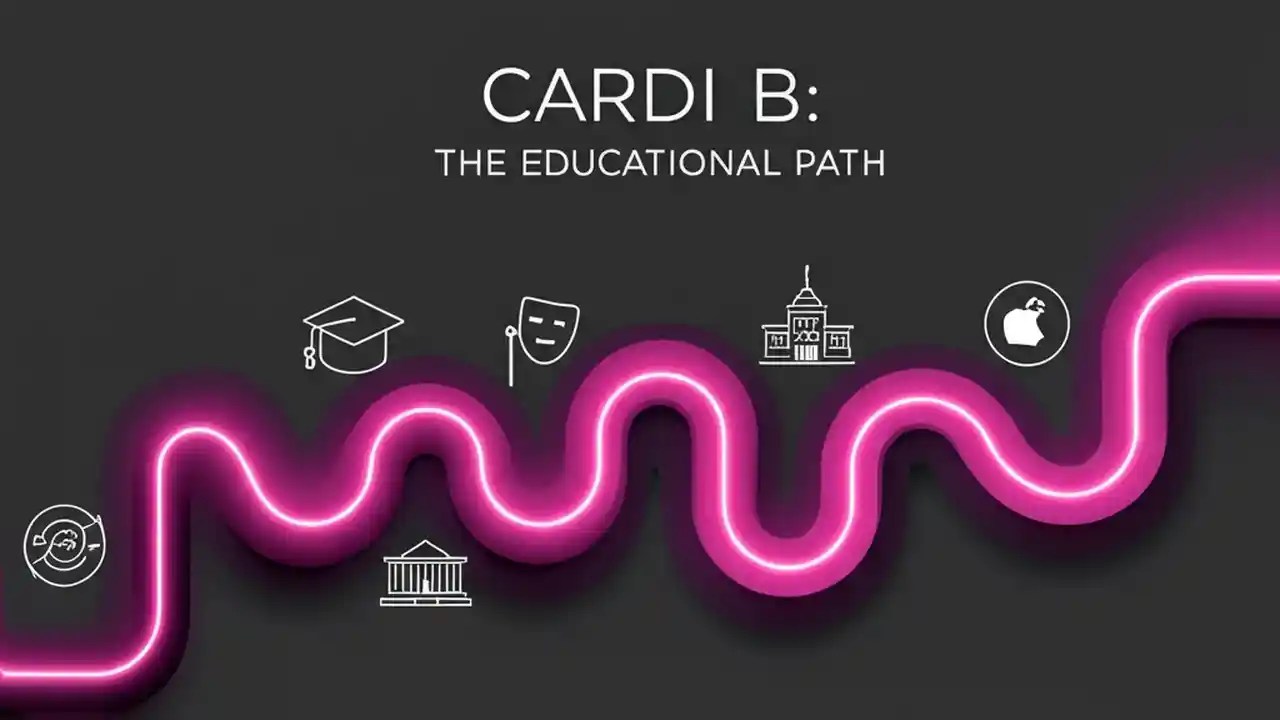 CARDI B:
THE EDUCATIONAL PATH