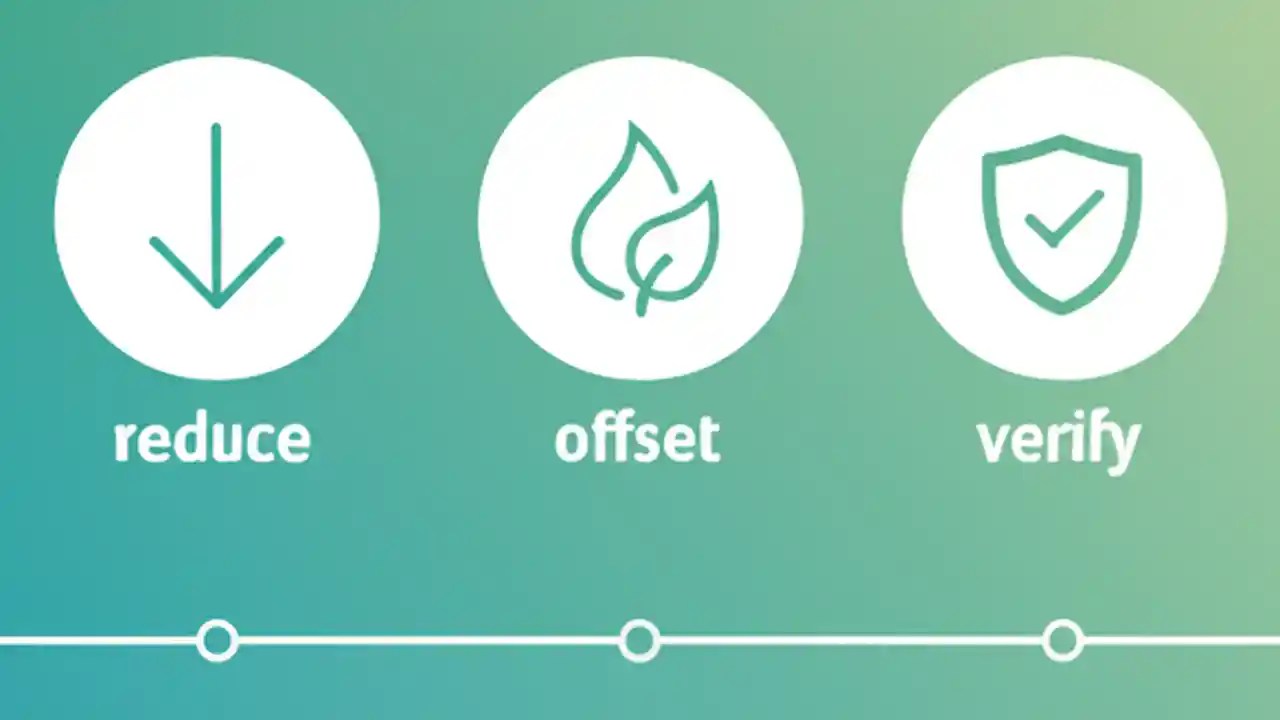 reduce

offset

verify