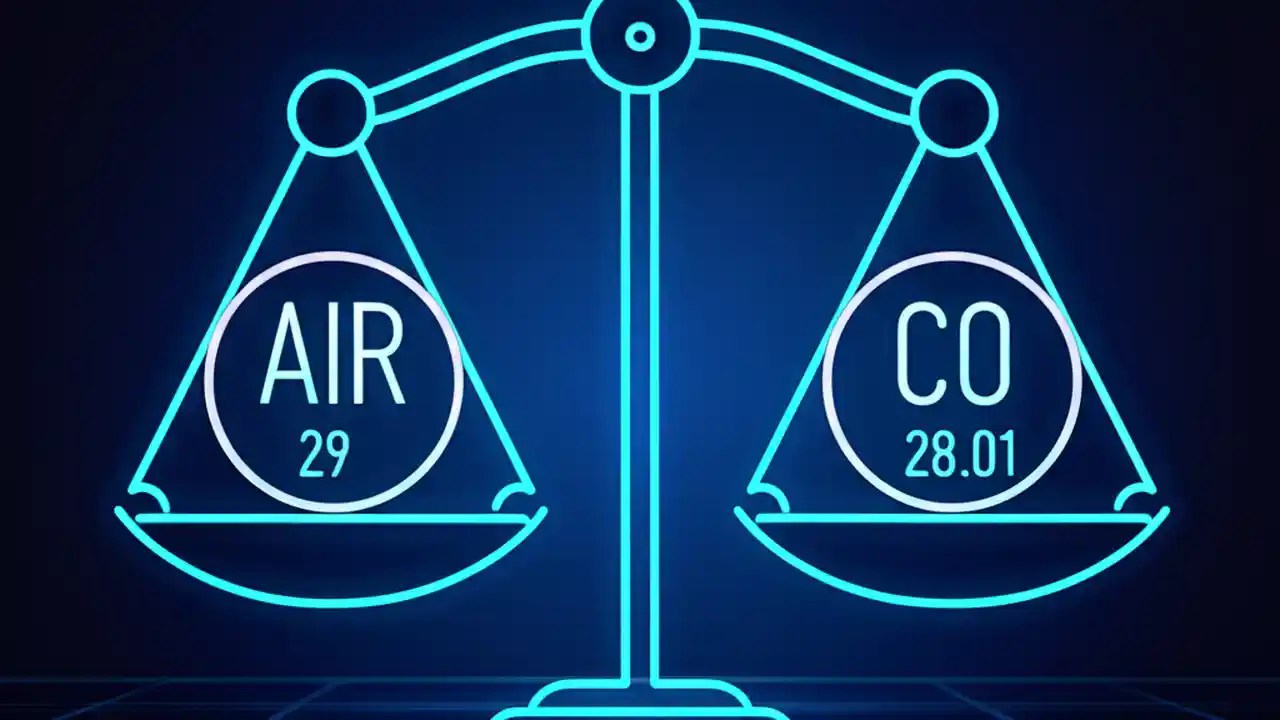 AIR
29

CO
28.01