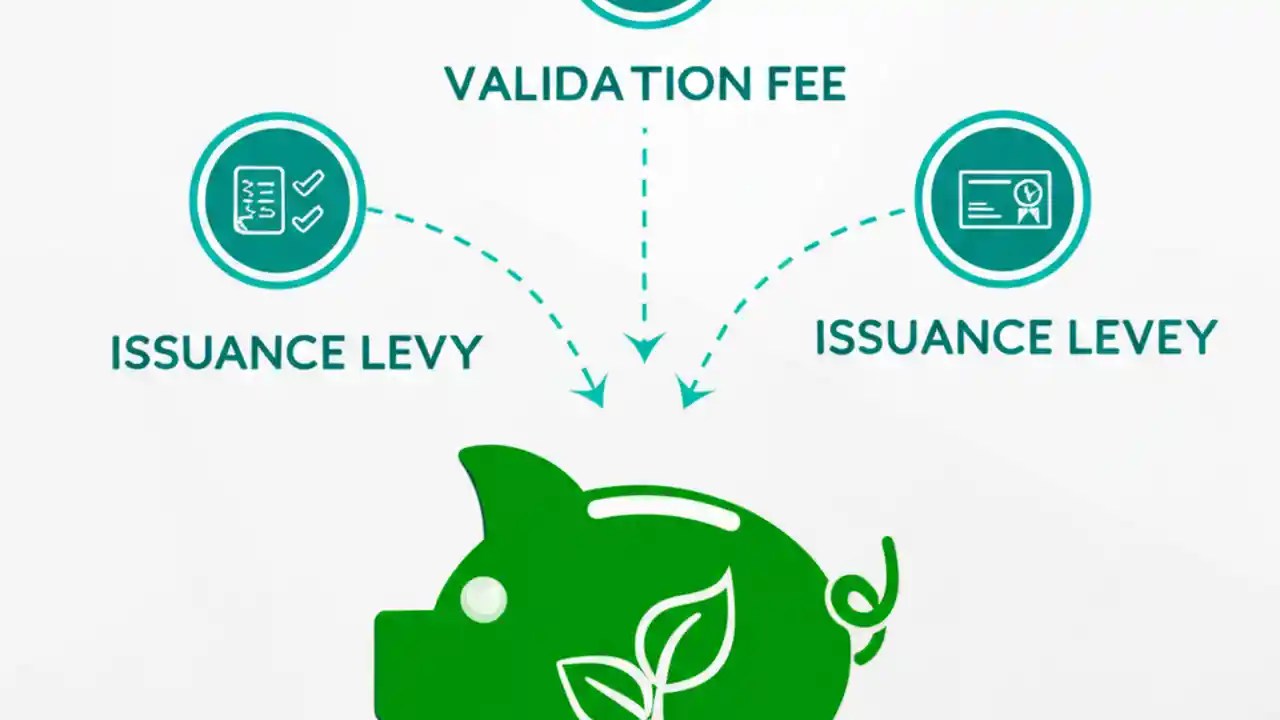 VALIDATION FEE

ISSUANCE LEVY

ISSUANCE LEVEY