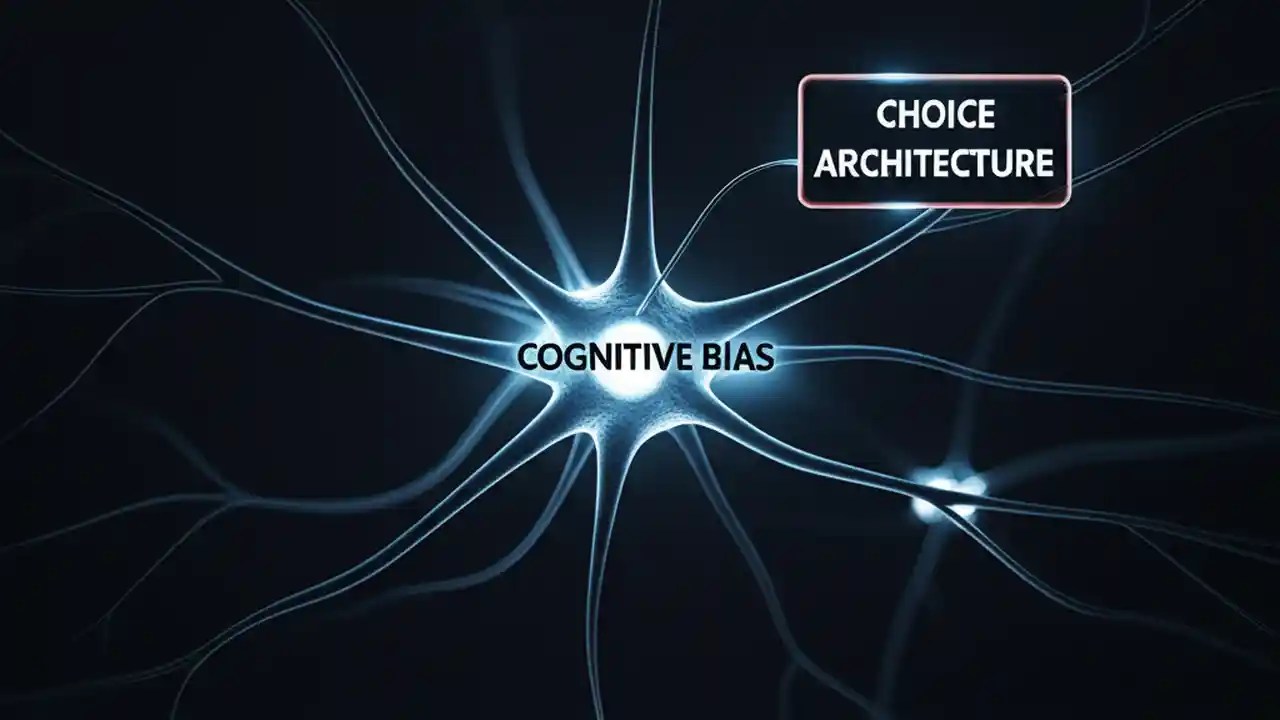 CHOICE ARCHITECTURE

COGNITIVE BIAS