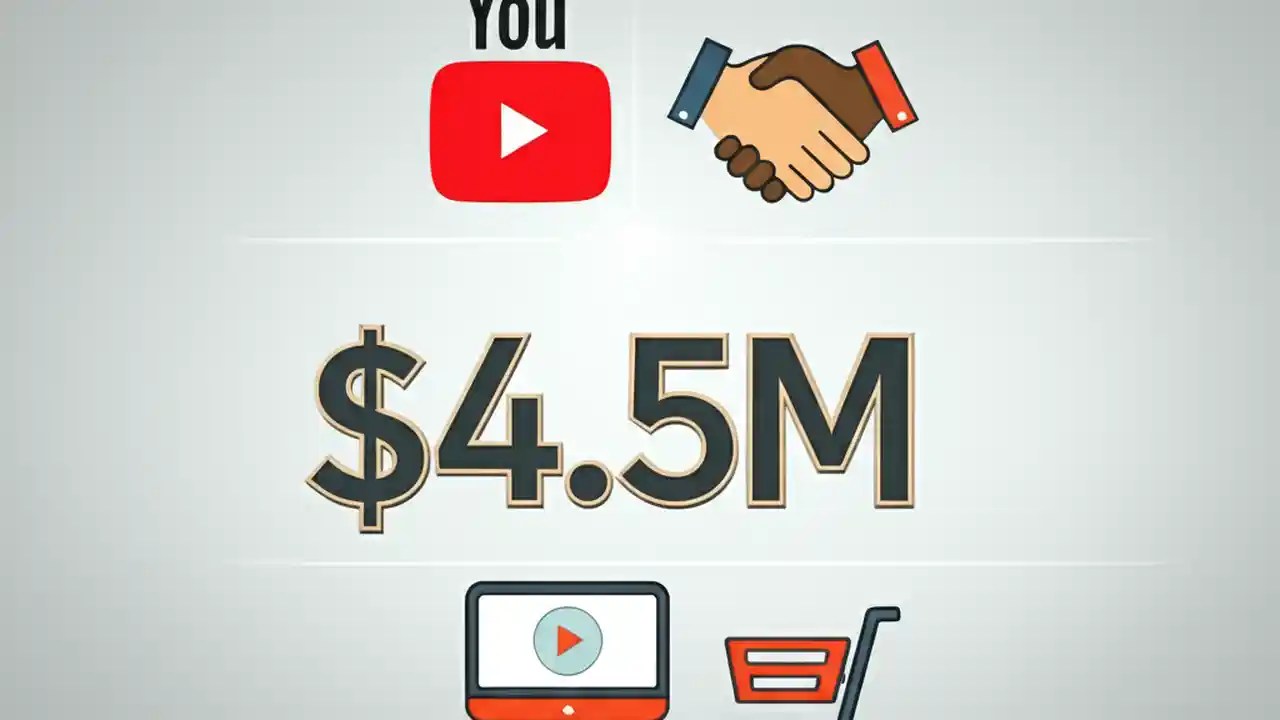 You

$4.5M