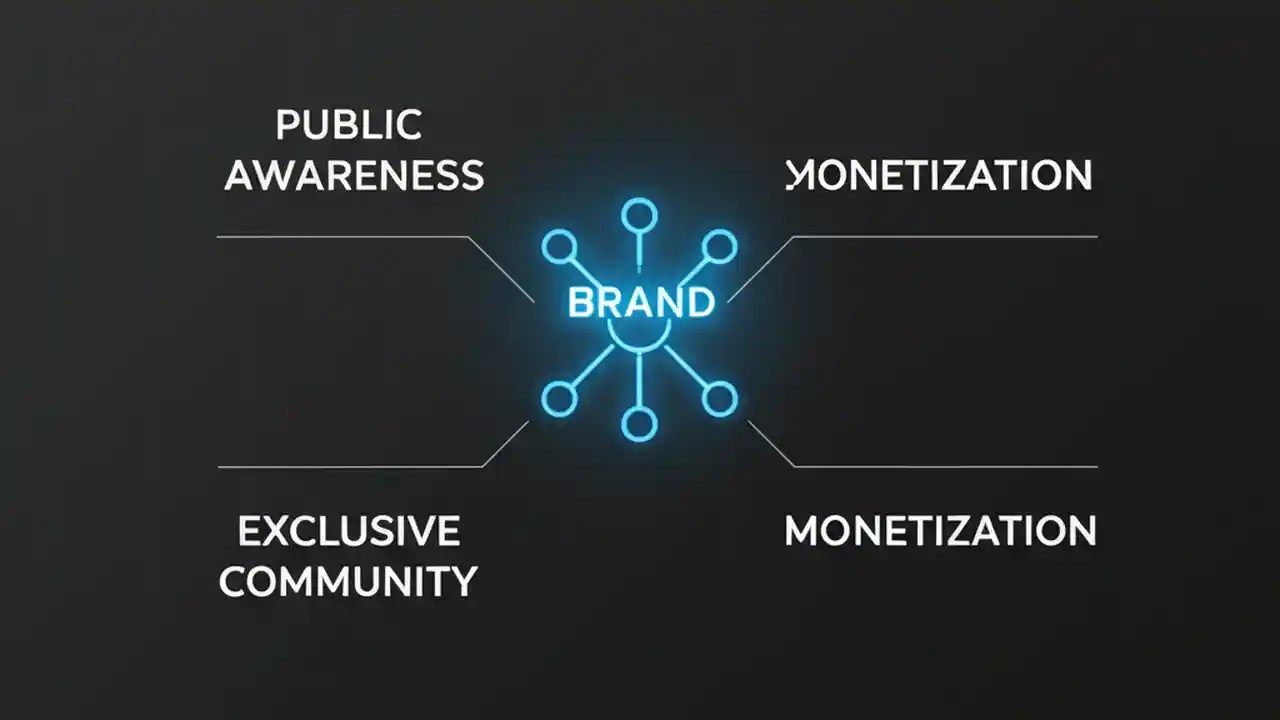 PUBLIC AWARENESS

MONETIZATION

BRAND

EXCLUSIVE COMMUNITY

MONETIZATION